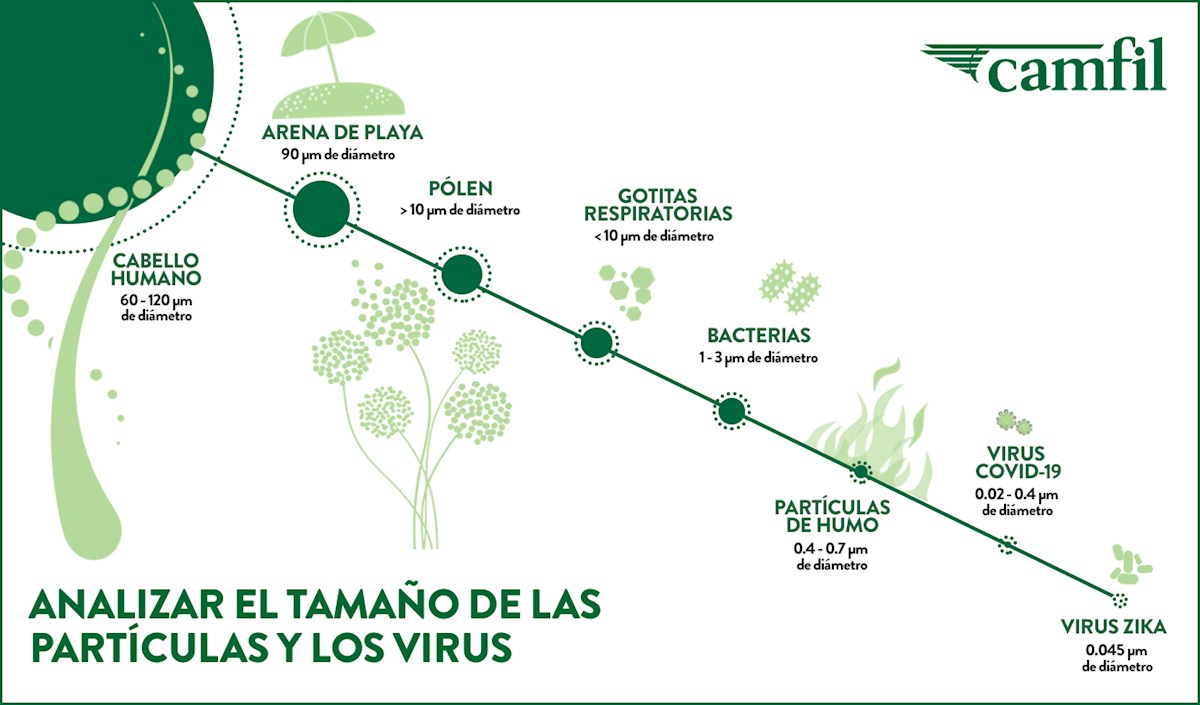 camfil

ARENA DE PLAYA
90 µm de diámetro

PÓLEN
> 10 µm de diámetro

GOTITAS RESPIRATORIAS
< 10 µm de diámetro

CABELLO HUMANO
60 - 120 µm de diámetro

BACTERIAS
1 - 3 µm de diámetro

VIRUS COVID-19
0.02 - 0.4 µm de diámetro

PARTÍCULAS DE HUMO
0.4 - 0.7 µm de diámetro

VIRUS ZIKA
0.045 µm de diámetro

ANALIZAR EL TAMAÑO DE LAS PARTÍCULAS Y LOS VIRUS