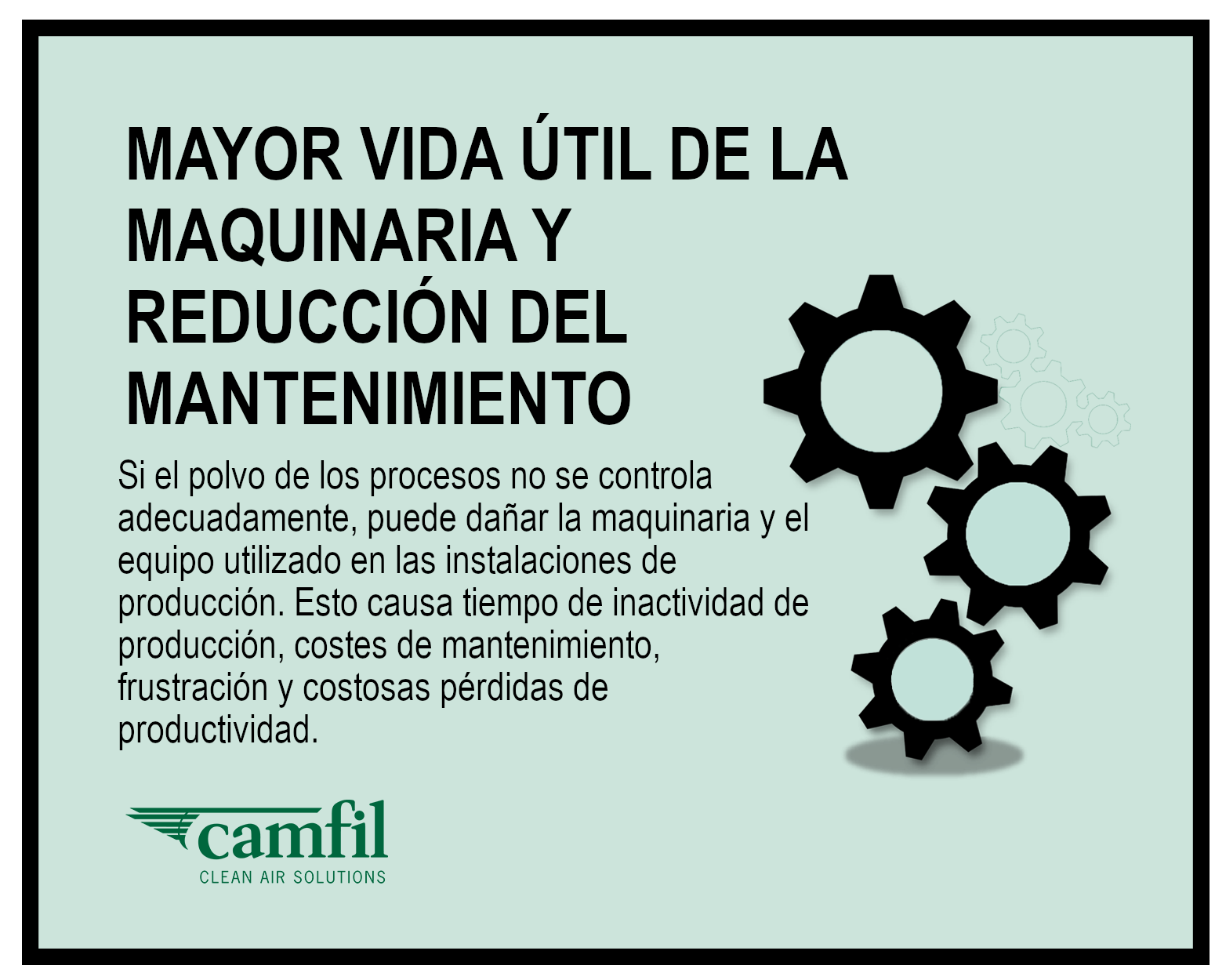 MAYOR VIDA ÚTIL DE LA MAQUINARIA Y REDUCCIÓN DEL MANTENIMIENTO

Si el polvo de los procesos no se controla adecuadamente, puede dañar la maquinaria y el equipo utilizado en las instalaciones de producción. Esto causa tiempo de inactividad de producción, costes de mantenimiento, frustración y costosas pérdidas de productividad.

camfil
CLEAN AIR SOLUTIONS