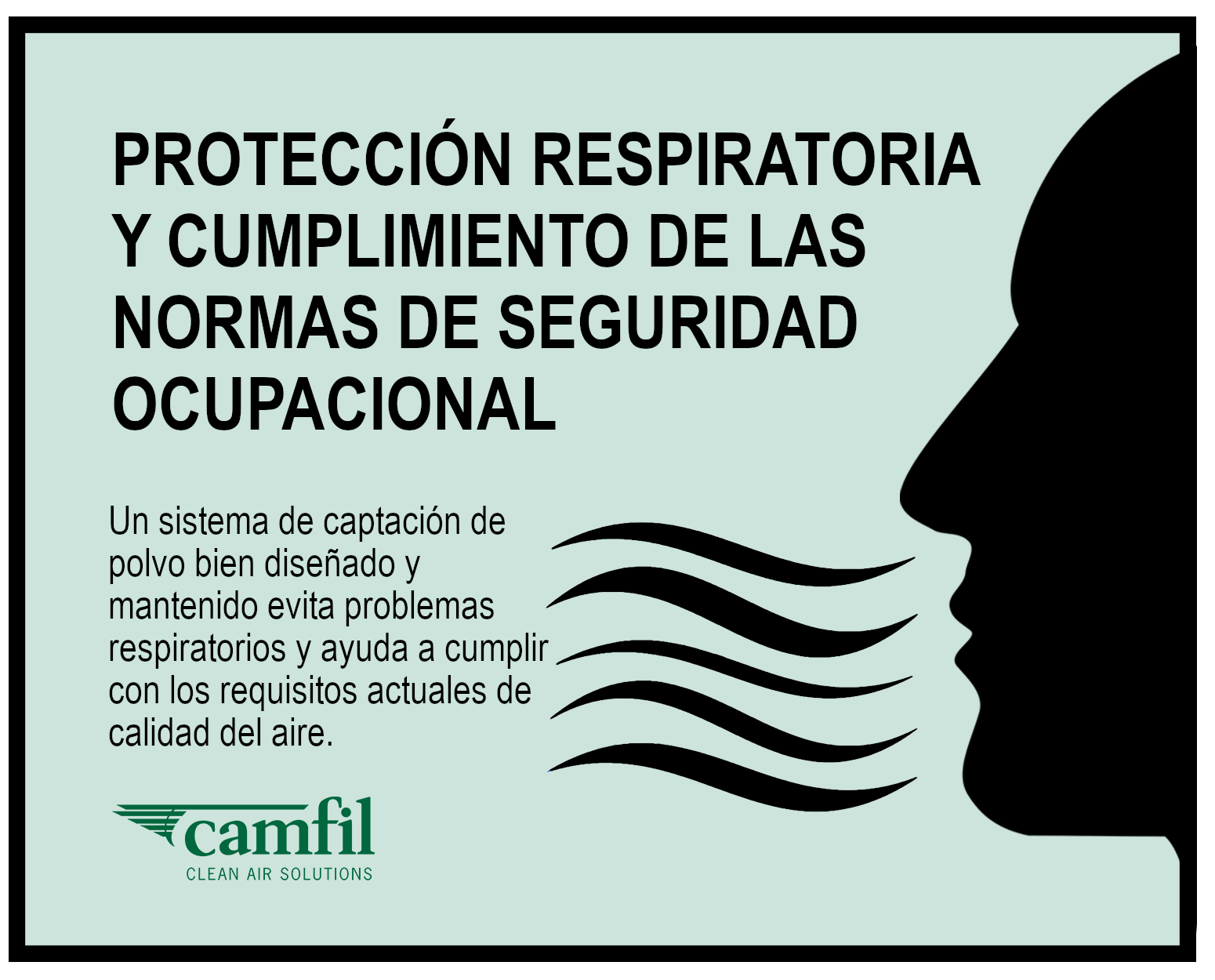 PROTECCIÓN RESPIRATORIA Y CUMPLIMIENTO DE LAS NORMAS DE SEGURIDAD OCUPACIONAL

Un sistema de captación de polvo bien diseñado y mantenido evita problemas respiratorios y ayuda a cumplir con los requisitos actuales de calidad del aire.

camfil
CLEAN AIR SOLUTIONS