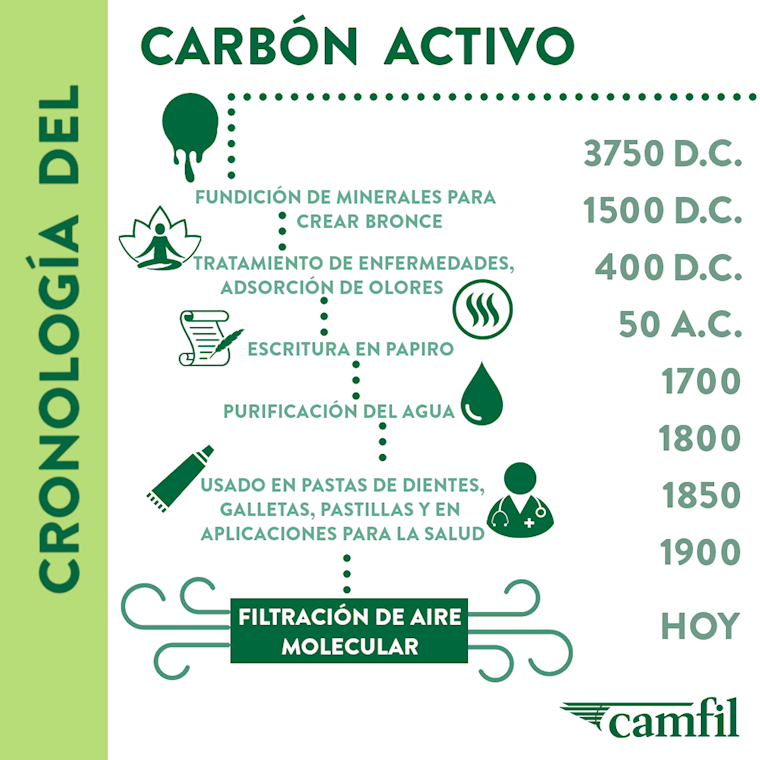 CRONOLOGÍA DEL

CARBÓN ACTIVO

FUNDICIÓN DE MINERALES PARA CREAR BRONCE

TRATAMIENTO DE ENFERMEDADES, ADSORCIÓN DE OLORES

ESCRITURA EN PAPIRO

PURIFICACIÓN DEL AGUA

USADO EN PASTAS DE DIENTES, GALLETAS, PASTILLAS Y EN APLICACIONES PARA LA SALUD

FILTRACIÓN DE AIRE MOLECULAR

3750 D.C.
1500 D.C.
400 D.C.
50 A.C.
1700
1800
1850
1900
HOY

camfil