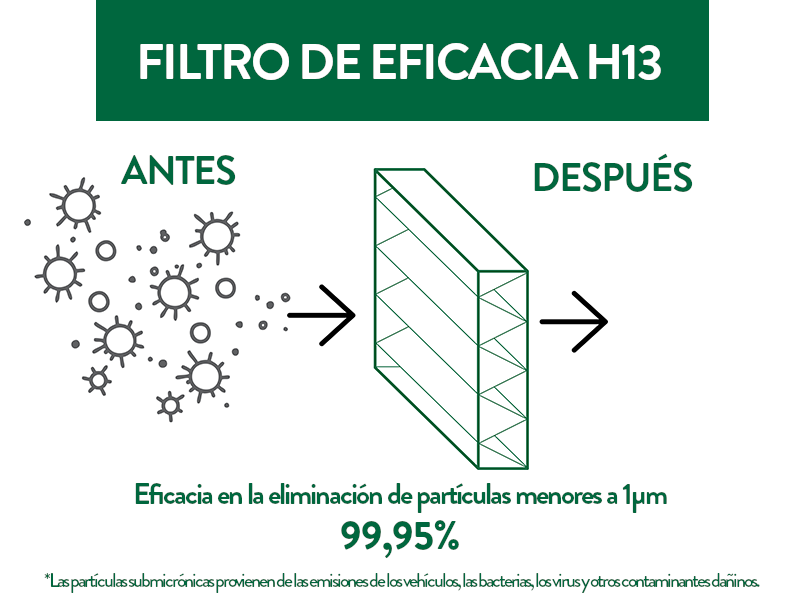 FILTRO DE EFICACIA H13

ANTES

DESPUÉS

Eficacia en la eliminación de partículas menores a 1µm

99,95%

*Las partículas submicrónicas provienen de las emisiones de los vehículos, las bacterias, los virus y otros contaminantes dañinos.