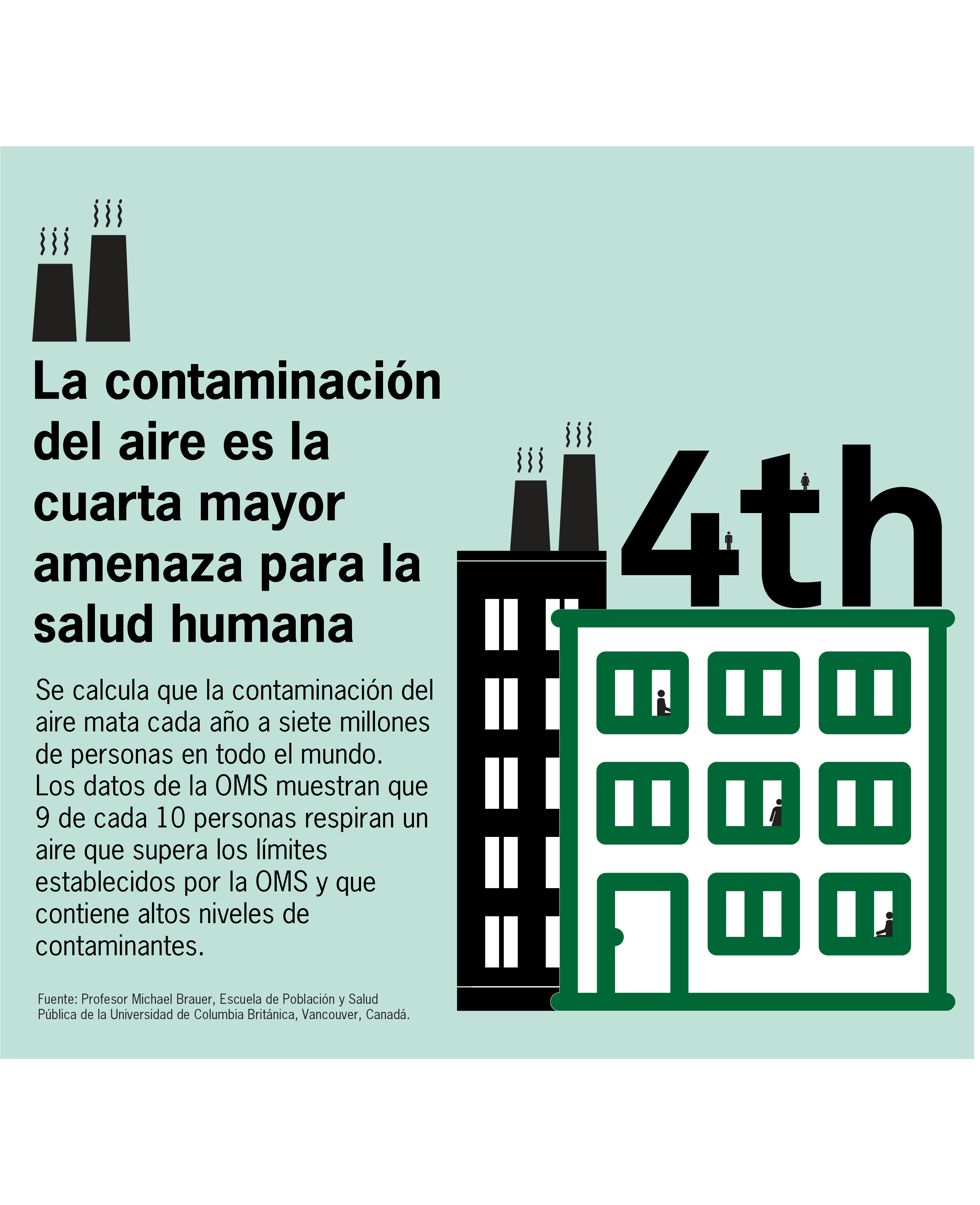 La contaminación del aire es la cuarta mayor amenaza para la salud humana

Se calcula que la contaminación del aire mata cada año a siete millones de personas en todo el mundo. Los datos de la OMS muestran que 9 de cada 10 personas respiran un aire que supera los límites establecidos por la OMS y que contiene altos niveles de contaminantes.

Fuente: Profesor Michael Brauer, Escuela de Población y Salud Pública de la Universidad de Columbia Británica, Vancouver, Canadá.

4th