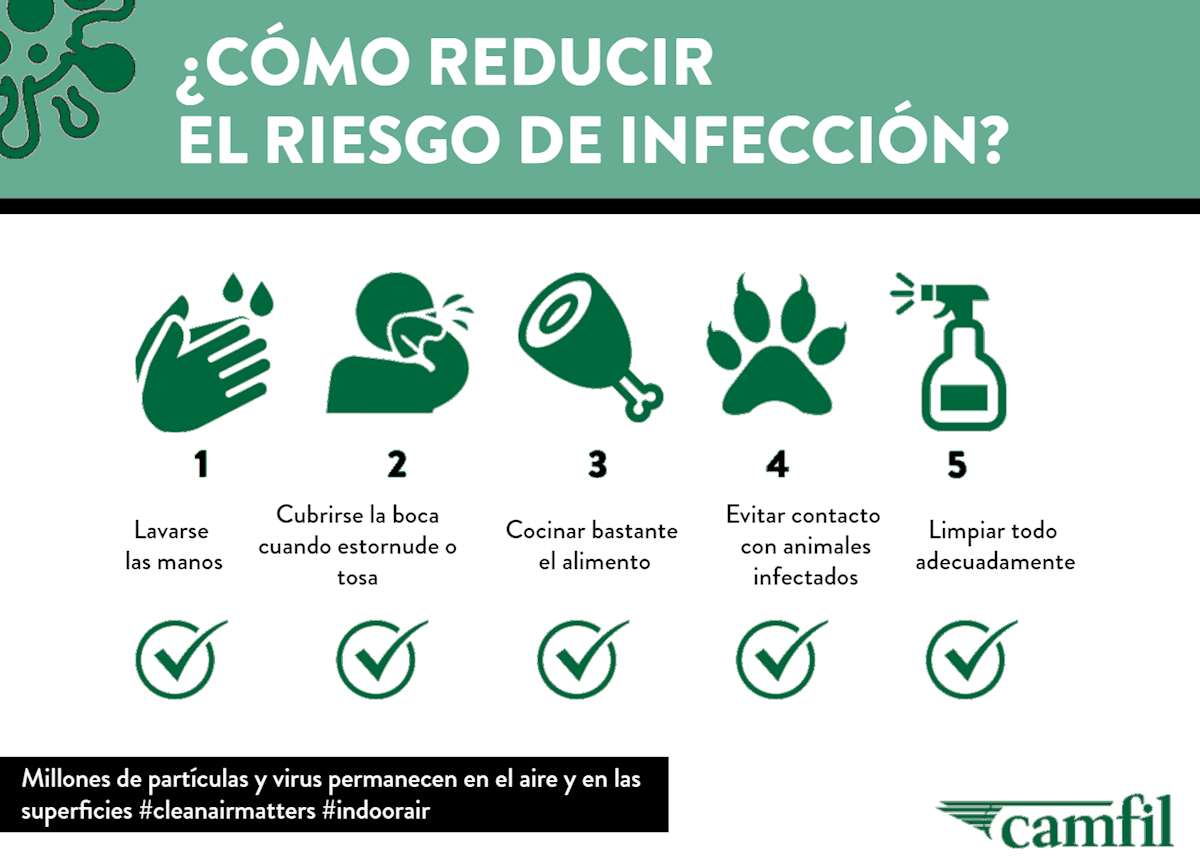 ¿CÓMO REDUCIR
EL RIESGO DE INFECCIÓN?

1
Lavarse las manos

2
Cubrirse la boca cuando estornude o tosa

3
Cocinar bastante el alimento

4
Evitar contacto con animales infectados

5
Limpiar todo adecuadamente

Millones de partículas y virus permanecen en el aire y en las superficies #cleanairmatters #indoorair

camfil