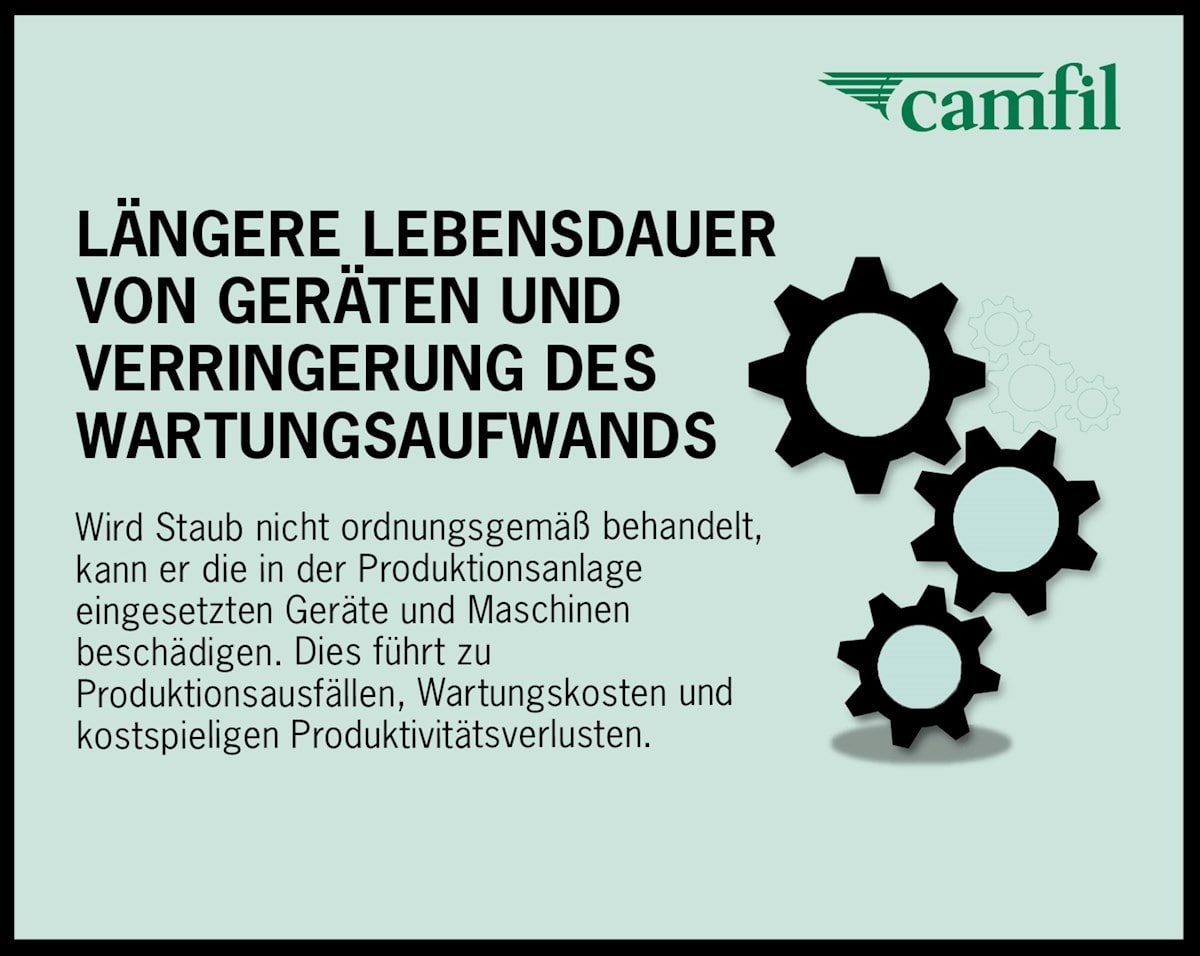 camfil

LÄNGERE LEBENSDAUER VON GERÄTEN UND VERRINGERUNG DES WARTUNGSAUFWANDS

Wird Staub nicht ordnungsgemäß behandelt, kann er die in der Produktionsanlage eingesetzten Geräte und Maschinen beschädigen. Dies führt zu Produktionsausfällen, Wartungskosten und kostspieligen Produktivitätsverlusten.