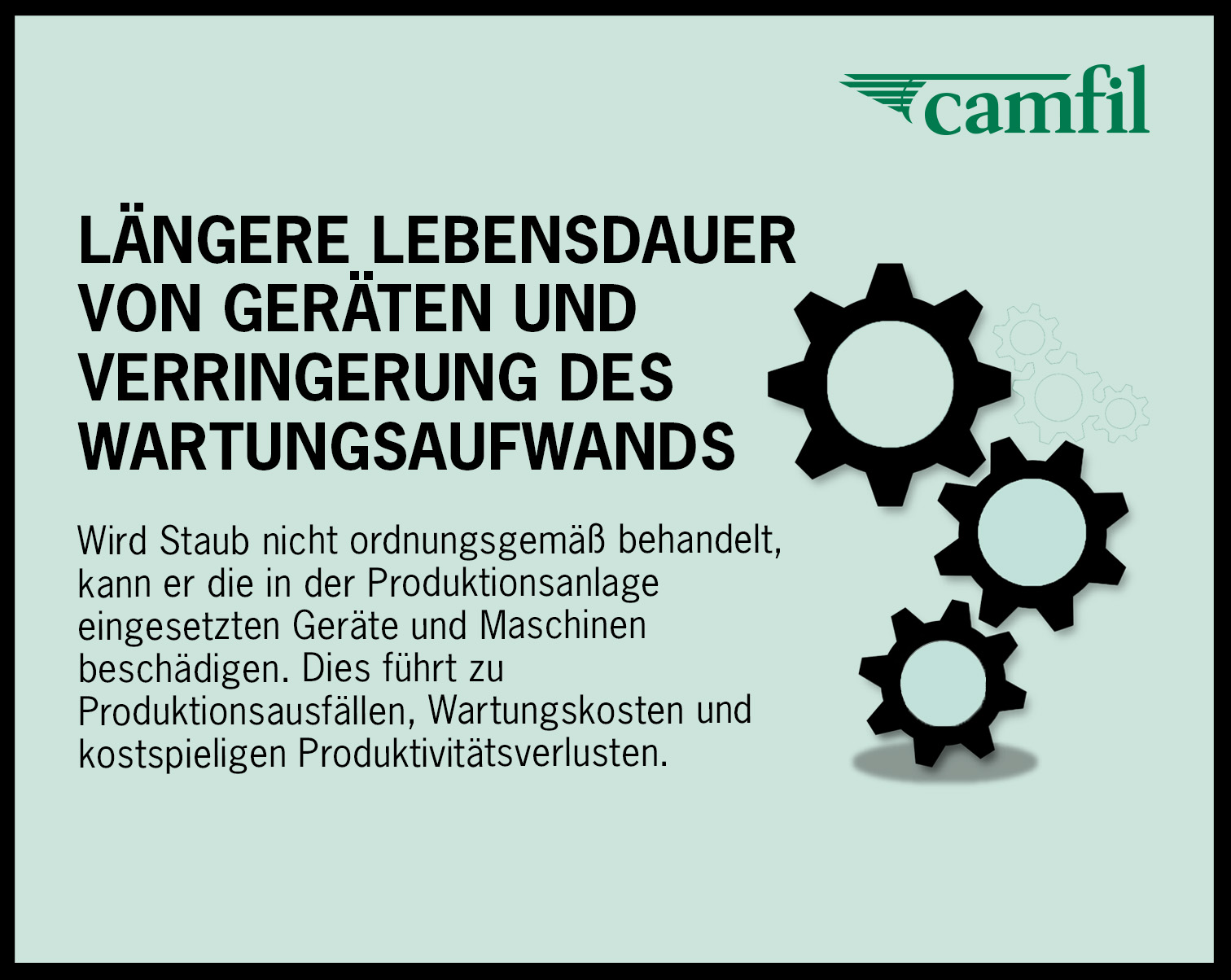 camfil

LÄNGERE LEBENSDAUER VON GERÄTEN UND VERRINGERUNG DES WARTUNGSAUFWANDS

Wird Staub nicht ordnungsgemäß behandelt, kann er die in der Produktionsanlage eingesetzten Geräte und Maschinen beschädigen. Dies führt zu Produktionsausfällen, Wartungskosten und kostspieligen Produktivitätsverlusten.