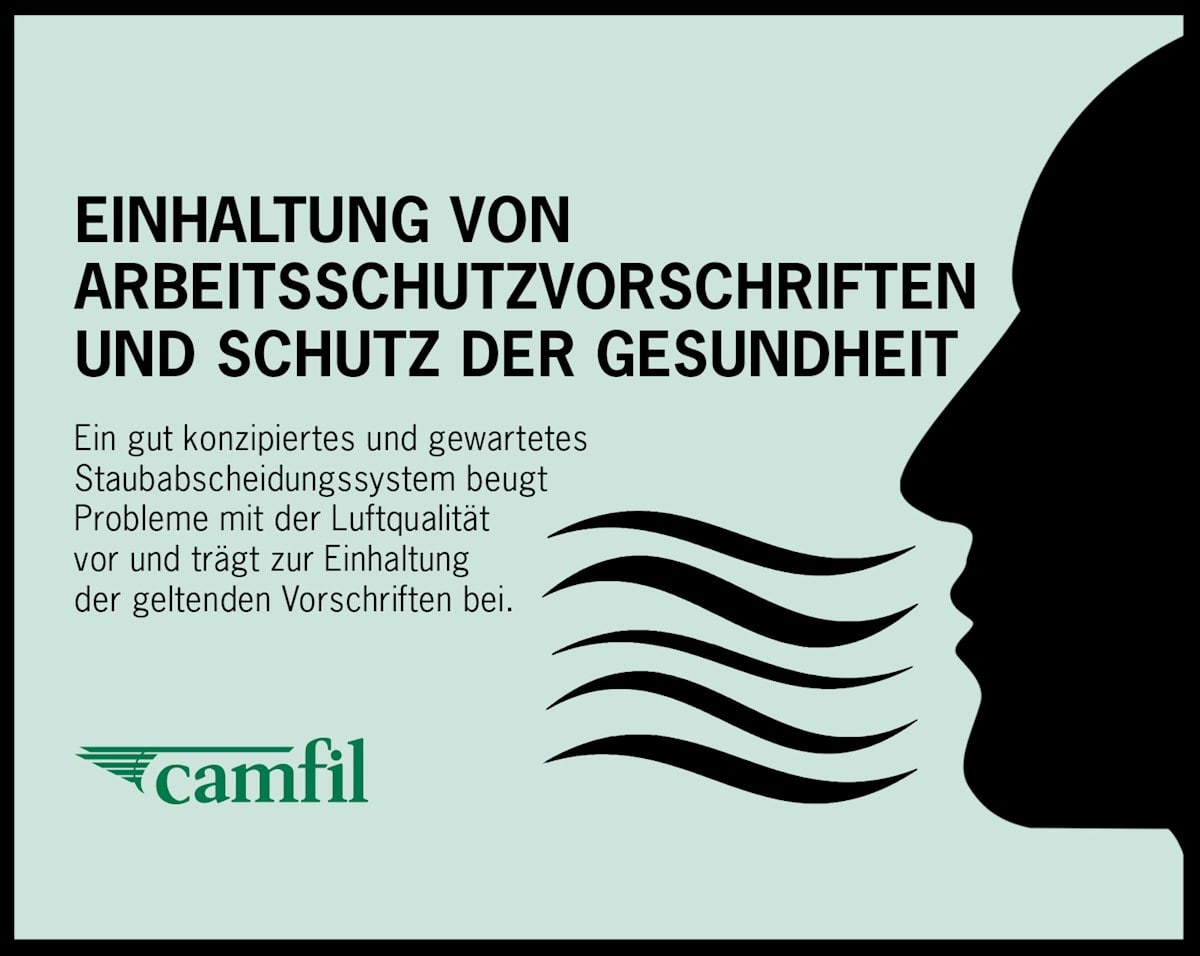 EINHALTUNG VON ARBEITSSCHUTZVORSCHRIFTEN UND SCHUTZ DER GESUNDHEIT

Ein gut konzipiertes und gewartetes Staubabscheidungssystem beugt Probleme mit der Luftqualität vor und trägt zur Einhaltung der geltenden Vorschriften bei.

camfil