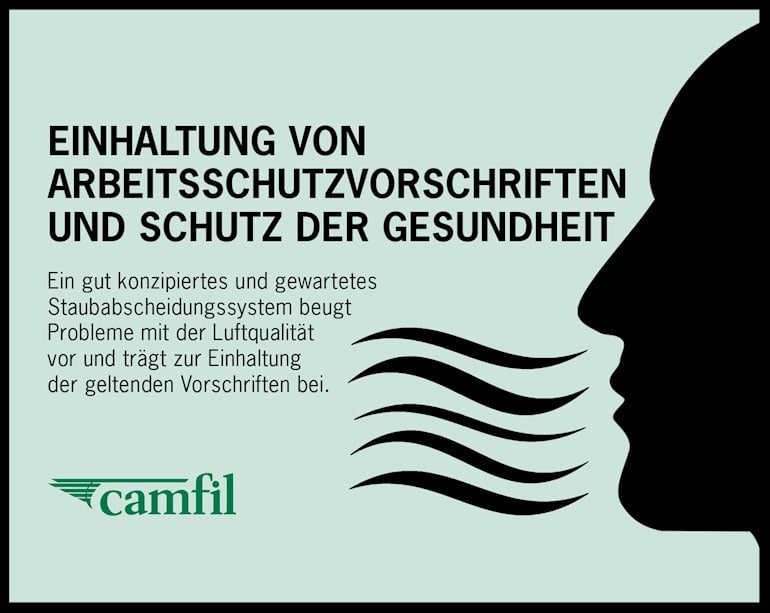 EINHALTUNG VON ARBEITSSCHUTZVORSCHRIFTEN UND SCHUTZ DER GESUNDHEIT

Ein gut konzipiertes und gewartetes Staubabscheidungssystem beugt Probleme mit der Luftqualität vor und trägt zur Einhaltung der geltenden Vorschriften bei.

camfil