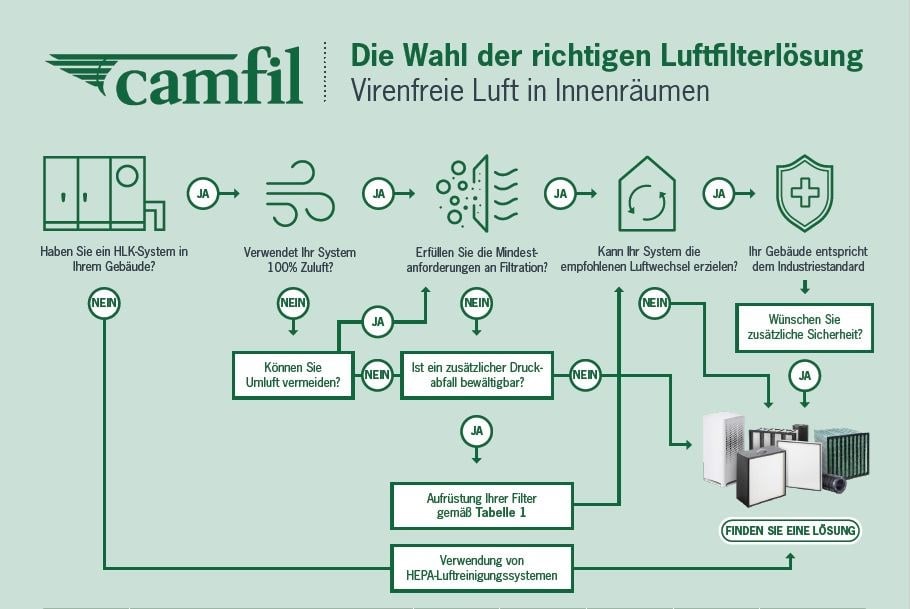 camfil

Die Wahl der richtigen Luftfilterlösung
Virenfreie Luft in Innenräumen

Haben Sie ein HLK-System in Ihrem Gebäude?

JA

Verwendet Ihr System 100% Zuluft?

JA

Erfüllen Sie die Mindestanforderungen an Filtration?

JA

Kann Ihr System die empfohlenen Luftwechsel erzielen?

JA

Ihr Gebäude entspricht dem Industriestandard

NEIN

NEIN

JA

NEIN

NEIN

Wünschen Sie zusätzliche Sicherheit?

Können Sie Umluft vermeiden?

NEIN

Ist ein zusätzlicher Druckabfall bewältigbar?

NEIN

JA

JA

Aufrüstung Ihrer Filter gemäß Tabelle 1

FINDEN SIE EINE LÖSUNG

Verwendung von HEPA-Luftreinigungssystemen