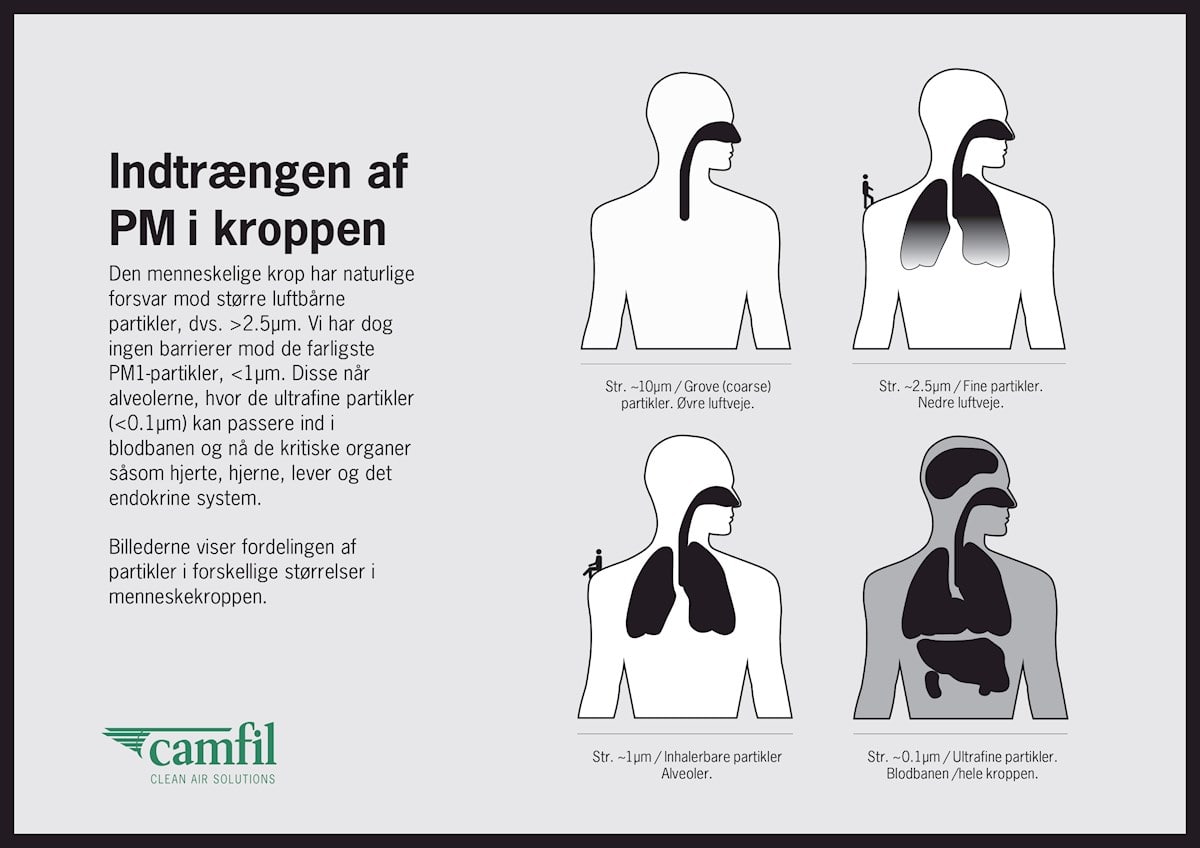 Indtrængen af PM i kroppen

Den menneskelige krop har naturlige forsvar mod større luftbårne partikler, dvs. >2.5µm. Vi har dog ingen barrierer mod de farligste PM1-partikler, <1µm. Disse når alveolerne, hvor de ultrafine partikler (<0.1µm) kan passere ind i blodbanen og nå de kritiske organer såsom hjerte, hjerne, lever og det endokrine system.

Billederne viser fordelingen af partikler i forskellige størrelser i menneskekroppen.

camfil
CLEAN AIR SOLUTIONS

Str. ~10µm / Grove (coarse) partikler. Øvre luftveje.

Str. ~2.5µm / Fine partikler. Nedre luftveje.

Str. ~1µm / Inhalerbare partikler Alveoler.

Str. ~0.1µm / Ultrafine partikler. Blodbanen /hele kroppen.