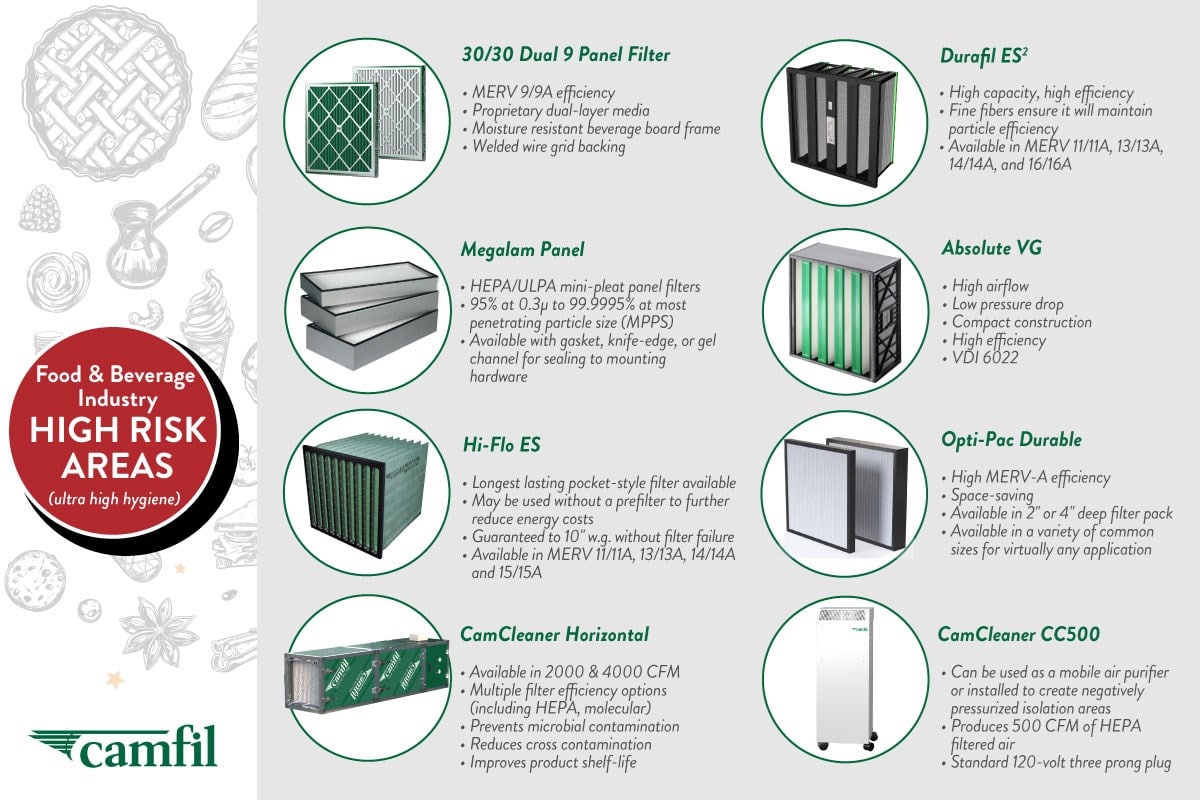 Food & Beverage Industry
HIGH RISK AREAS
(ultra high hygiene)

camfil

30/30 Dual 9 Panel Filter

• MERV 9/9A efficiency
• Proprietary dual-layer media
• Moisture resistant beverage board frame
• Welded wire grid backing

Megalam Panel

• HEPA/ULPA mini-pleat panel filters
• 95% at 0.3μ to 99.9995% at most penetrating particle size (MPPS)
• Available with gasket, knife-edge, or gel channel for sealing to mounting hardware

Hi-Flo ES

• Longest lasting pocket-style filter available
• May be used without a prefilter to further reduce energy costs
• Guaranteed to 10" w.g. without filter failure
• Available in MERV 11/11A, 13/13A, 14/14A and 15/15A

CamCleaner Horizontal

• Available in 2000 & 4000 CFM
• Multiple filter efficiency options (including HEPA, molecular)
• Prevents microbial contamination
• Reduces cross contamination
• Improves product shelf-life

Durafil ES$^2$

• High capacity, high efficiency
• Fine fibers ensure it will maintain particle efficiency
• Available in MERV 11/11A, 13/13A, 14/14A, and 16/16A

Absolute VG

• High airflow
• Low pressure drop
• Compact construction
• High efficiency
• VDI 6022

Opti-Pac Durable

• High MERV-A efficiency
• Space-saving
• Available in 2" or 4" deep filter pack
• Available in a variety of common sizes for virtually any application

CamCleaner CC500

• Can be used as a mobile air purifier or installed to create negatively pressurized isolation areas
• Produces 500 CFM of HEPA filtered air
• Standard 120-volt three prong plug