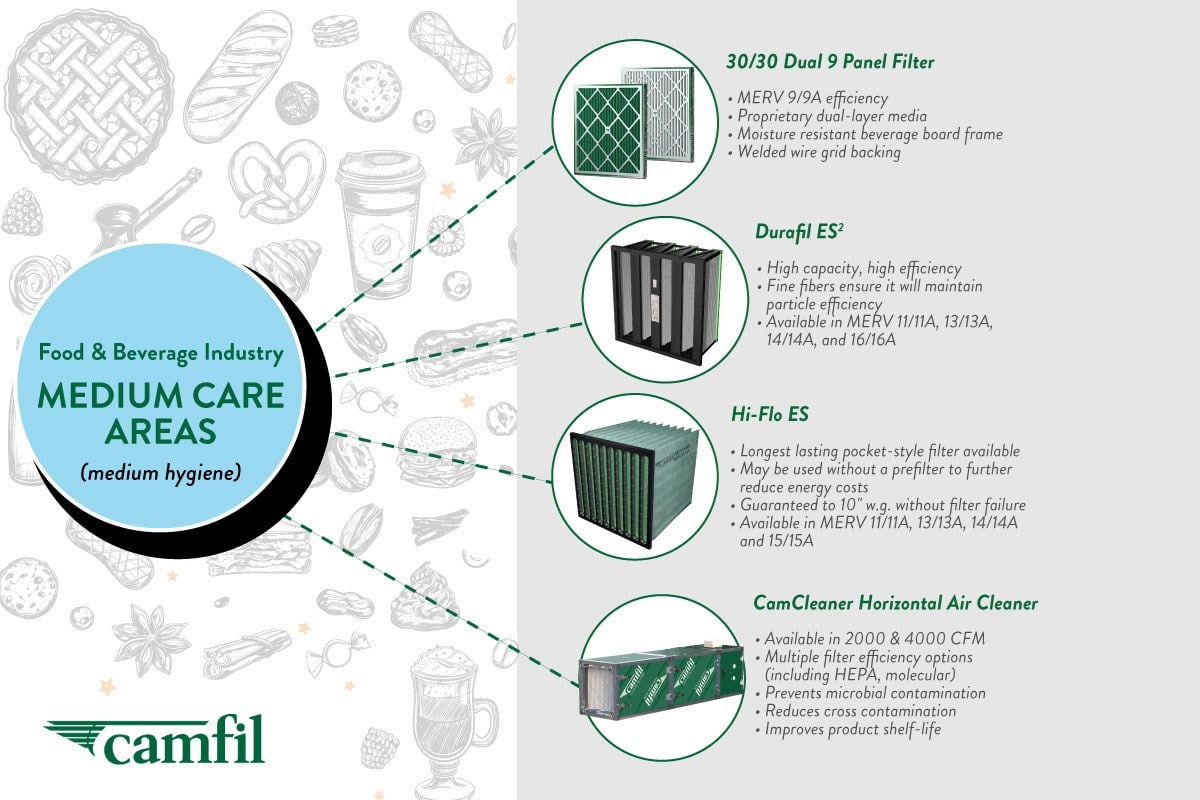 Food & Beverage Industry

MEDIUM CARE AREAS

(medium hygiene)

camfil

30/30 Dual 9 Panel Filter

• MERV 9/9A efficiency
• Proprietary dual-layer media
• Moisture resistant beverage board frame
• Welded wire grid backing

Durafil ES$^2$

• High capacity, high efficiency
• Fine fibers ensure it will maintain particle efficiency
• Available in MERV 11/11A, 13/13A, 14/14A, and 16/16A

Hi-Flo ES

• Longest lasting pocket-style filter available
• May be used without a prefilter to further reduce energy costs
• Guaranteed to 10" w.g. without filter failure
• Available in MERV 11/11A, 13/13A, 14/14A and 15/15A

CamCleaner Horizontal Air Cleaner

• Available in 2000 & 4000 CFM
• Multiple filter efficiency options (including HEPA, molecular)
• Prevents microbial contamination
• Reduces cross contamination
• Improves product shelf-life