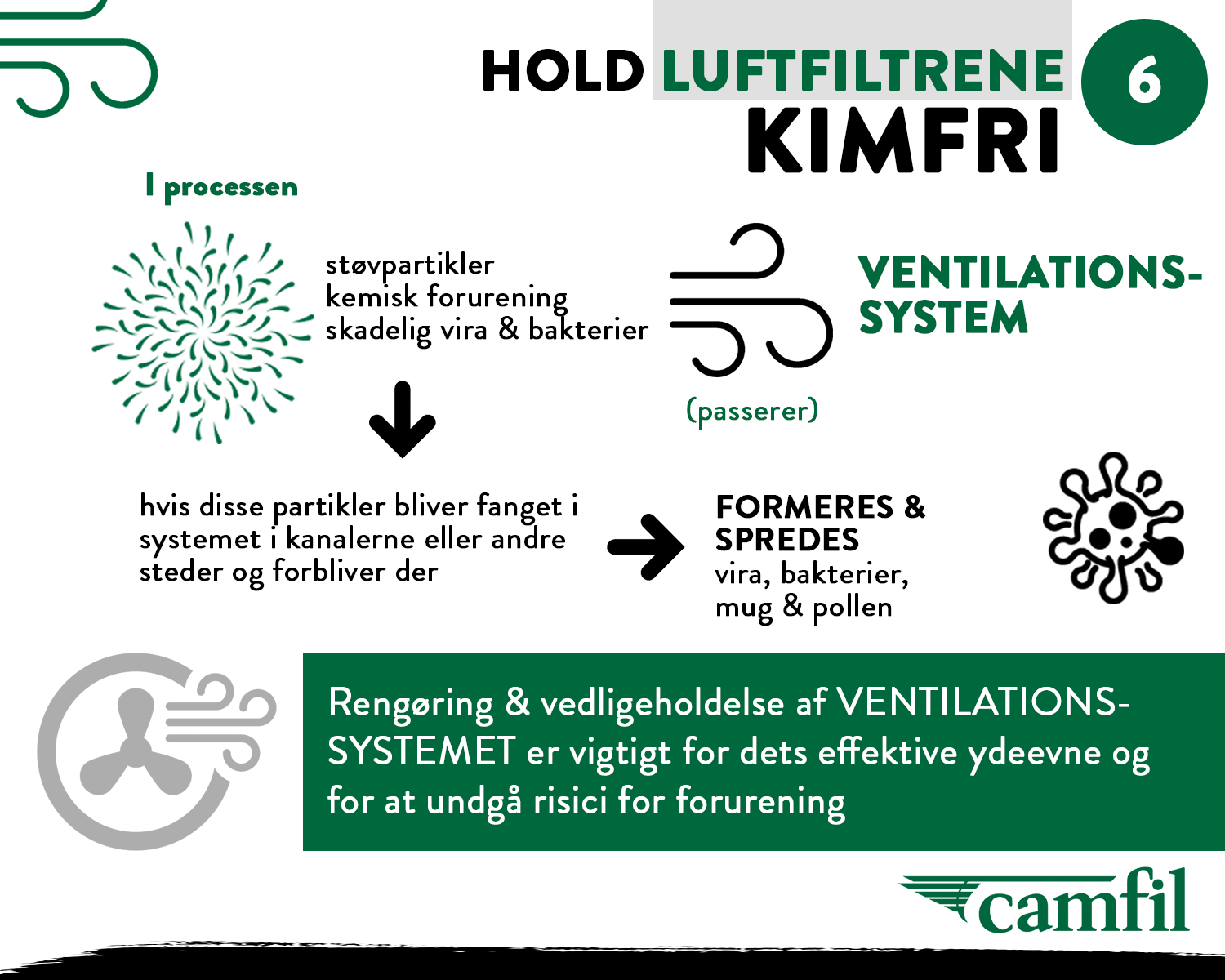 HOLD LUFTFILTRENE KIMFRI

6

I processen

støvpartikler
kemisk forurening
skadelig vira & bakterier

VENTILATIONS-SYSTEM

(passerer)

hvis disse partikler bliver fanget i systemet i kanalerne eller andre steder og forbliver der

FORMERES & SPREDES
vira, bakterier, mug & pollen

Rengøring & vedligeholdelse af VENTILATIONS-SYSTEMET er vigtigt for dets effektive ydeevne og for at undgå risici for forurening

camfil