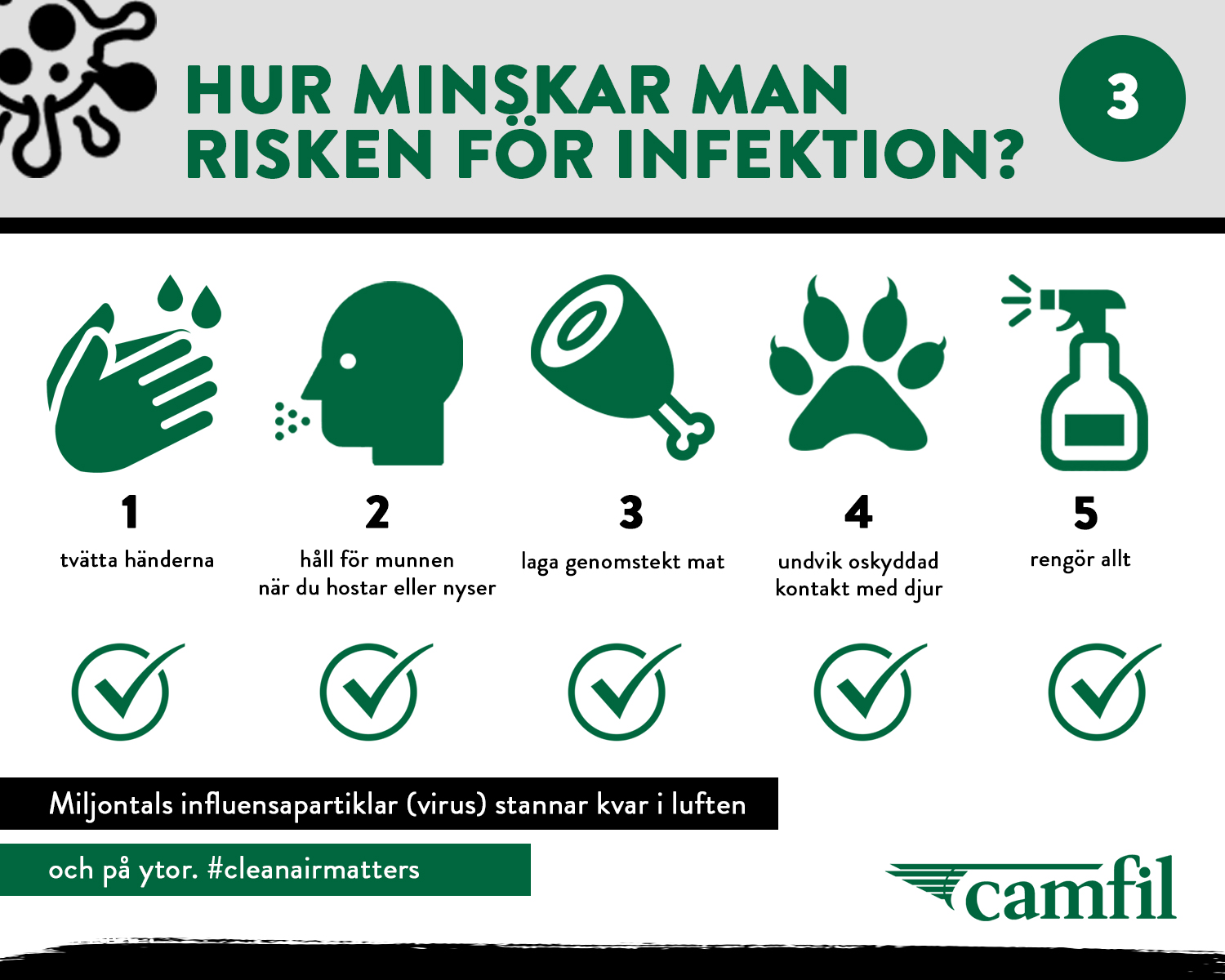 HUR MINSKAR MAN RISKEN FÖR INFEKTION?

3

1
tvätta händerna

2
håll för munnen när du hostar eller nyser

3
laga genomstekt mat

4
undvik oskyddad kontakt med djur

5
rengör allt

Miljontals influensapartiklar (virus) stannar kvar i luften och på ytor. #cleanairmatters

camfil