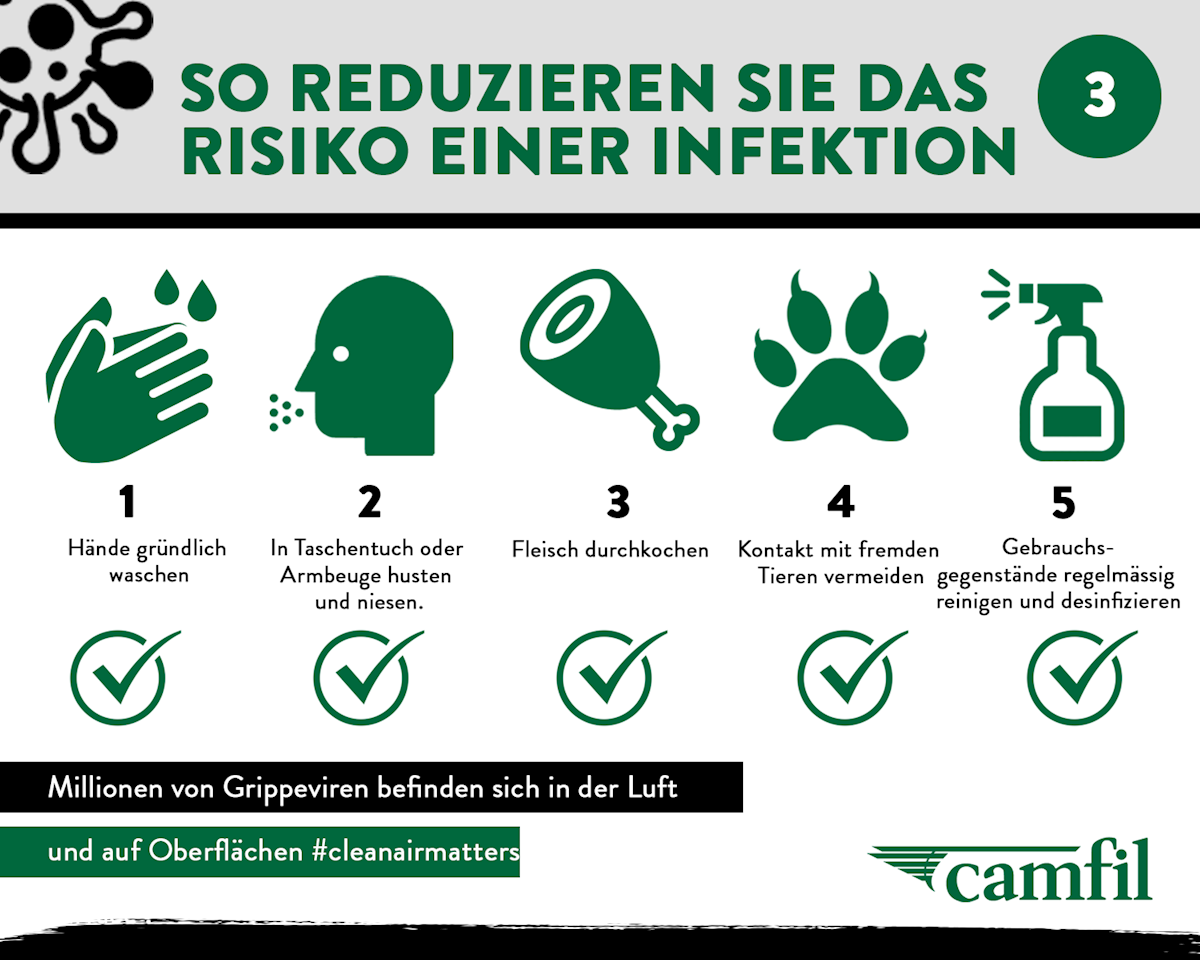 SO REDUZIEREN SIE DAS RISIKO EINER INFEKTION

3

1
Hände gründlich waschen

2
In Taschentuch oder Armbeuge husten und niesen.

3
Fleisch durchkochen

4
Kontakt mit fremden Tieren vermeiden

5
Gebrauchsgegenstände regelmässig reinigen und desinfizieren

Millionen von Grippeviren befinden sich in der Luft

und auf Oberflächen #cleanairmatters

camfil