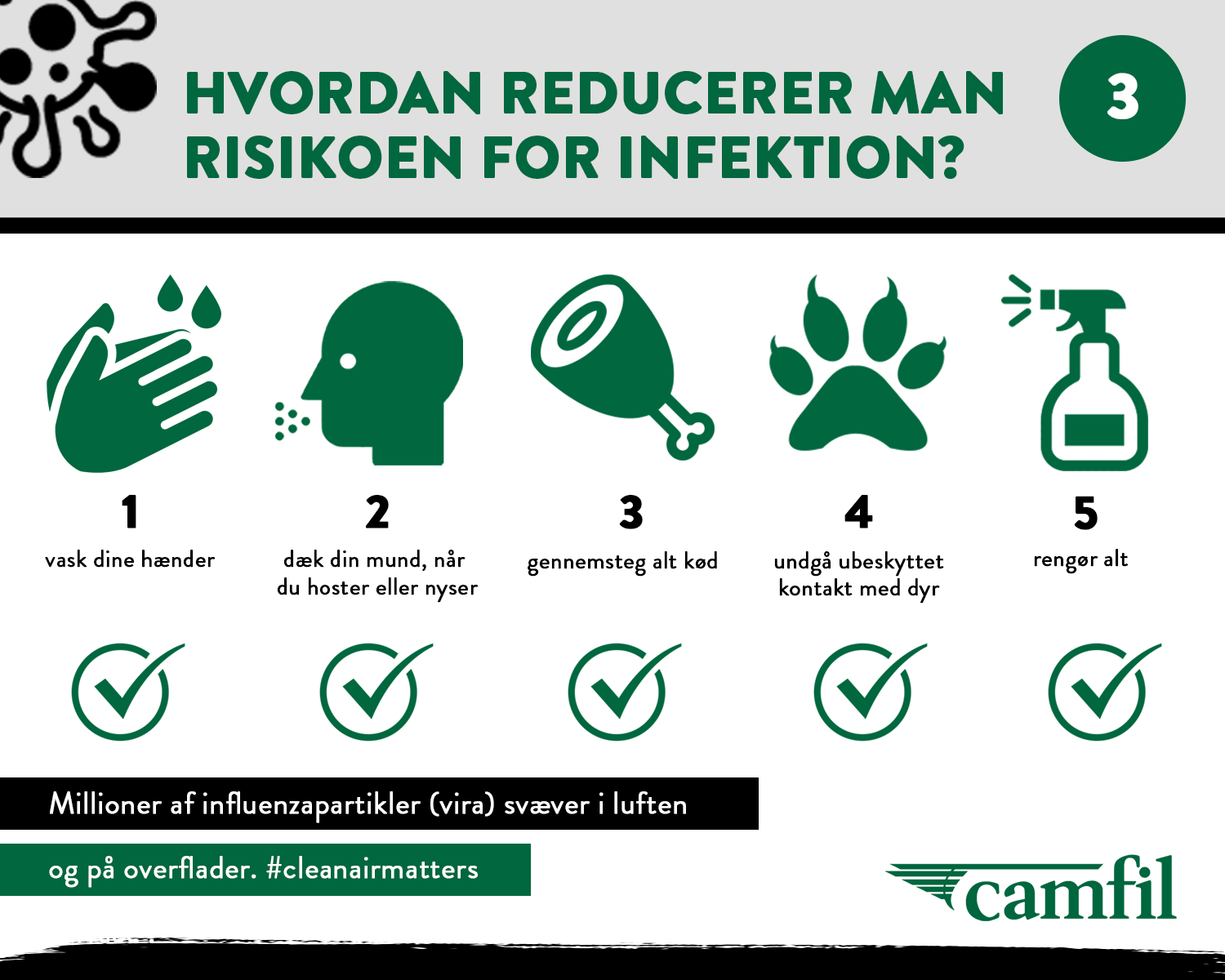 HVORDAN REDUCERER MAN RISIKOEN FOR INFEKTION?

3

1
vask dine hænder

2
dæk din mund, når du hoster eller nyser

3
gennemsteg alt kød

4
undgå ubeskyttet kontakt med dyr

5
rengør alt

Millioner af influenzapartikler (vira) svæver i luften

og på overflader. #cleanairmatters

camfil