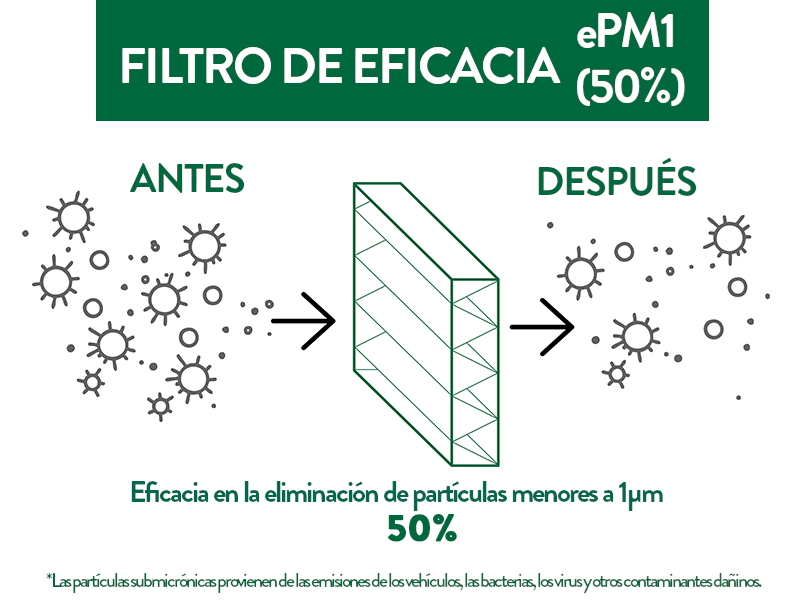 FILTRO DE EFICACIA ePM1 (50%)

ANTES

DESPUÉS

Eficacia en la eliminación de partículas menores a 1μm
50%

*Las partículas submicrónicas provienen de las emisiones de los vehículos, las bacterias, los virus y otros contaminantes dañinos.