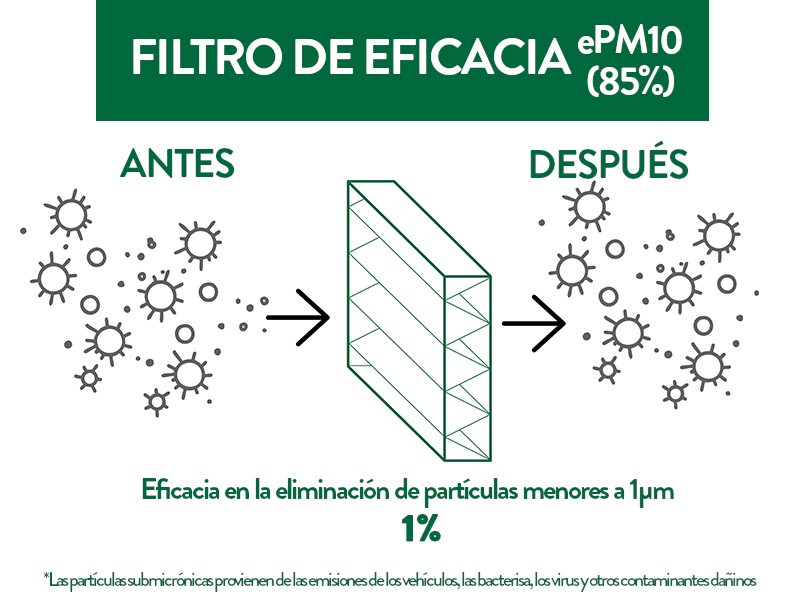 FILTRO DE EFICACIA ePM10 (85%)

ANTES

DESPUÉS

Eficacia en la eliminación de partículas menores a 1µm

1%

*Las partículas submicrónicas provienen de las emisiones de los vehículos, las bacterisa, los virus y otros contaminantes dañinos