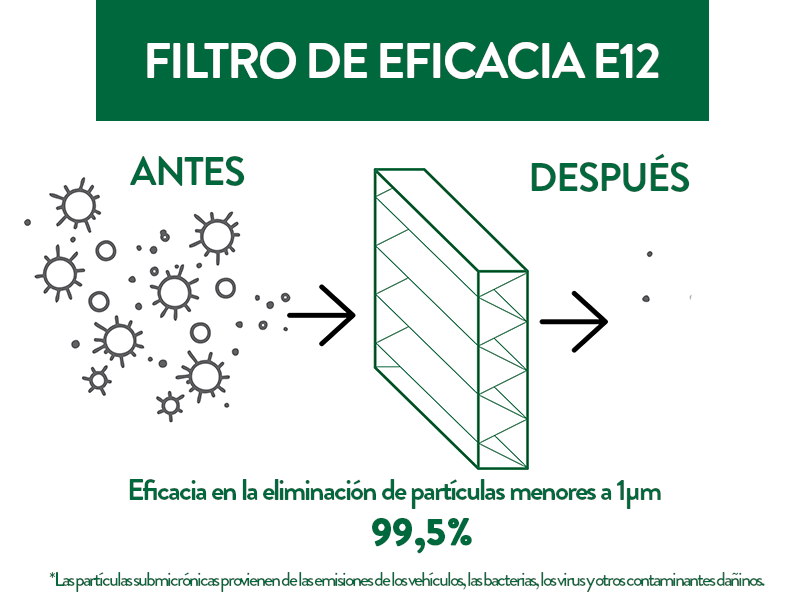 FILTRO DE EFICACIA E12

ANTES

DESPUÉS

Eficacia en la eliminación de partículas menores a 1μm
99,5%

*Las partículas submicrónicas provienen de las emisiones de los vehículos, las bacterias, los virus y otros contaminantes dañinos.