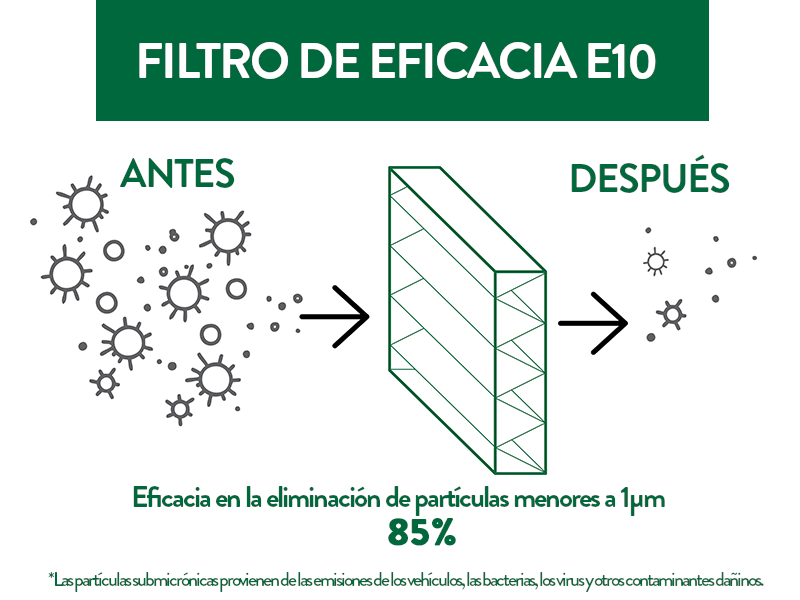 FILTRO DE EFICACIA E10

ANTES

DESPUÉS

Eficacia en la eliminación de partículas menores a 1µm
85%

*Las partículas submicrónicas provienen de las emisiones de los vehículos, las bacterias, los virus y otros contaminantes dañinos.