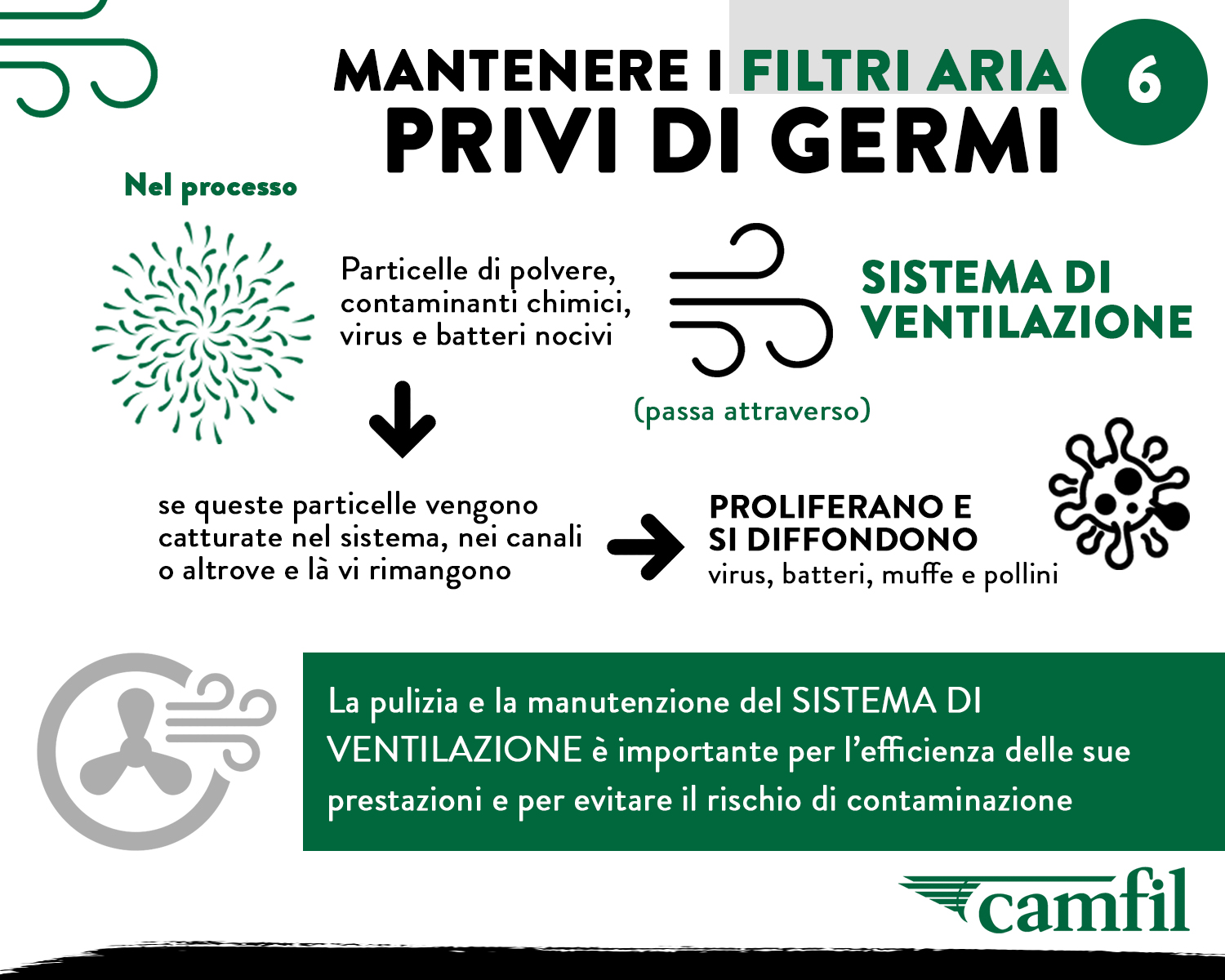 MANTENERE I FILTRI ARIA PRIVI DI GERMI

6

Nel processo

Particelle di polvere, contaminanti chimici, virus e batteri nocivi

SISTEMA DI VENTILAZIONE

(passa attraverso)

se queste particelle vengono catturate nel sistema, nei canali o altrove e là vi rimangono

PROLIFERANO E SI DIFFONDONO
virus, batteri, muffe e pollini

La pulizia e la manutenzione del SISTEMA DI VENTILAZIONE è importante per l'efficienza delle sue prestazioni e per evitare il rischio di contaminazione

camfil