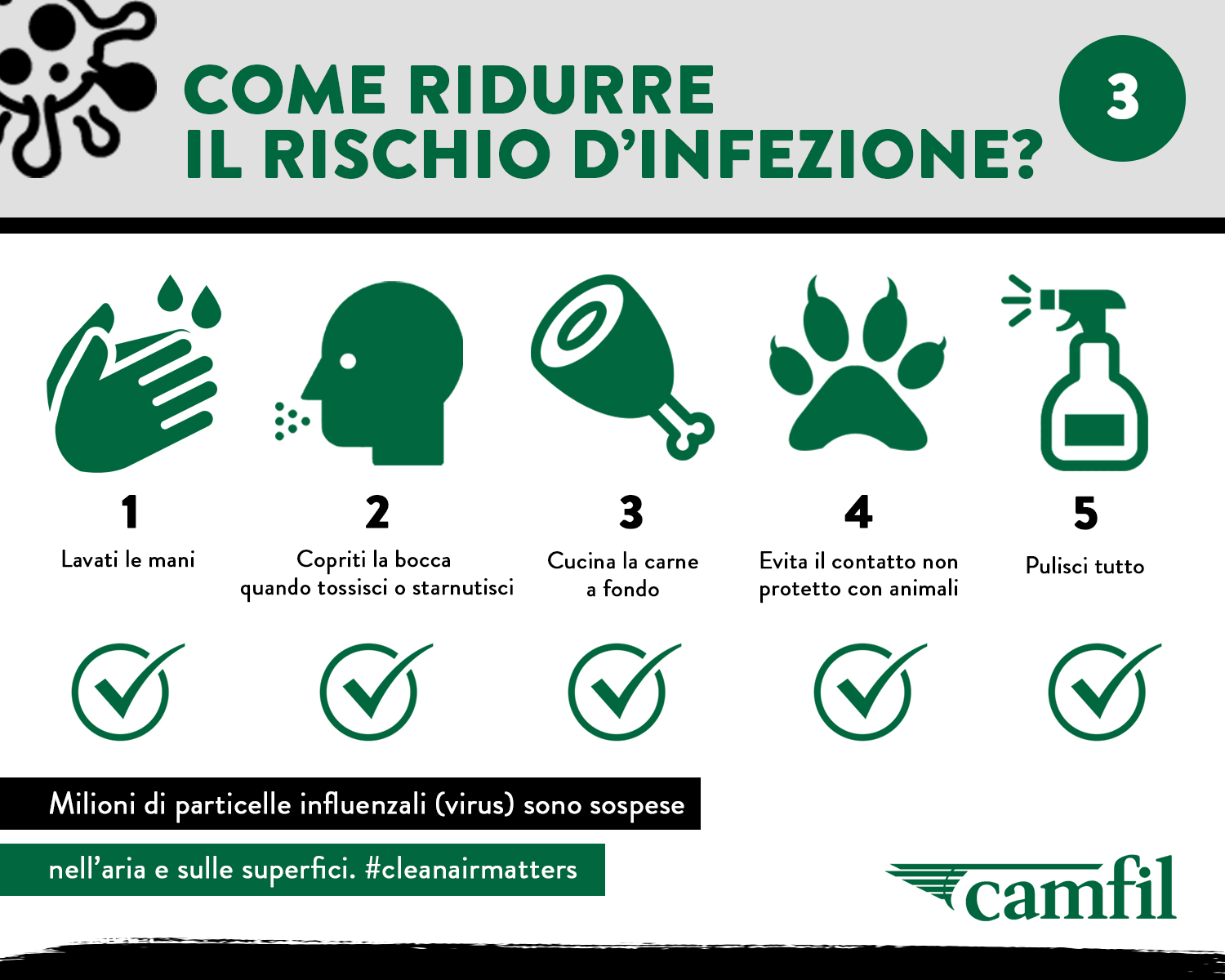 COME RIDURRE IL RISCHIO D'INFEZIONE?

3

1
Lavati le mani

2
Copriti la bocca quando tossisci o starnutisci

3
Cucina la carne a fondo

4
Evita il contatto non protetto con animali

5
Pulisci tutto

Milioni di particelle influenzali (virus) sono sospese nell'aria e sulle superfici. #cleanairmatters

camfil