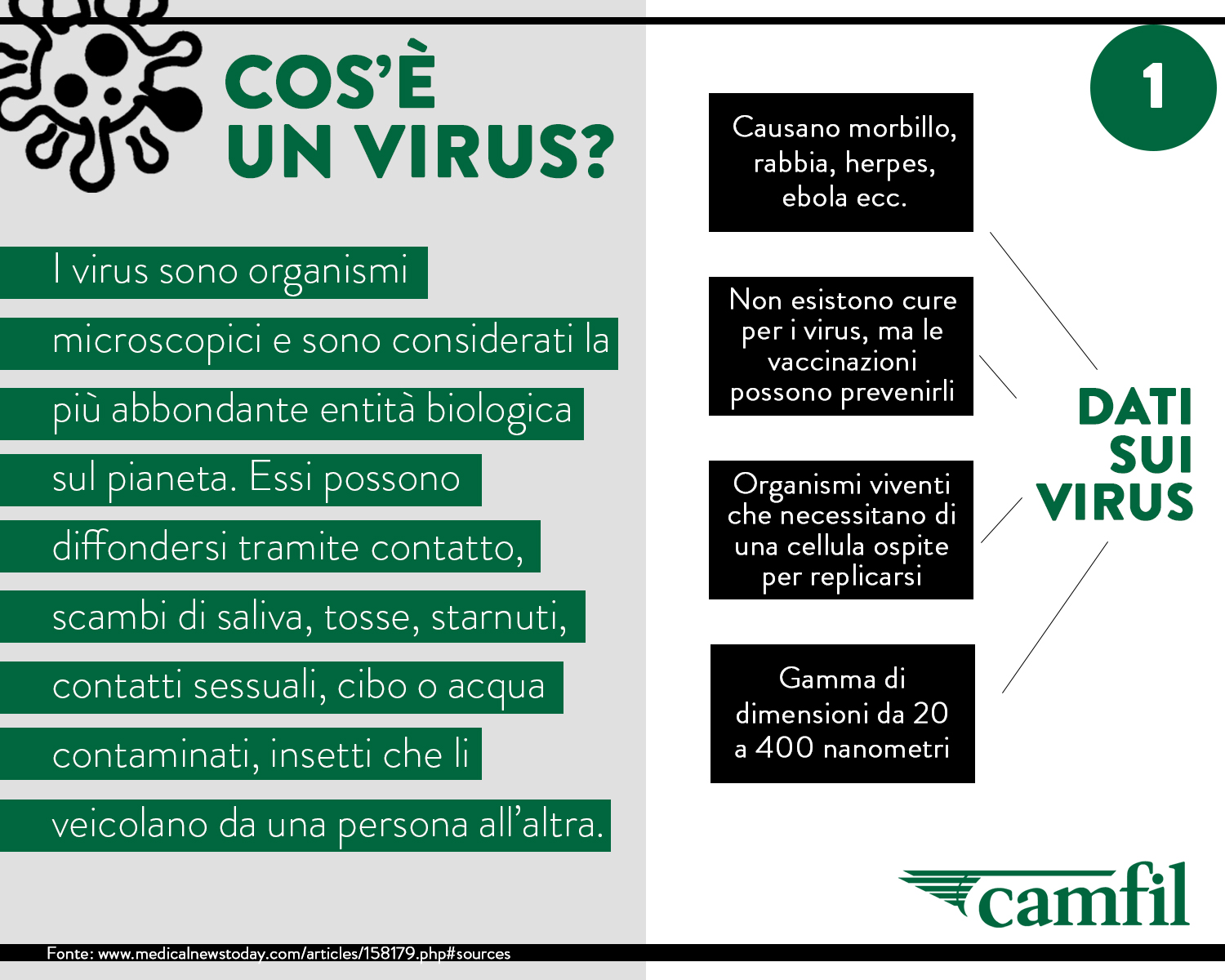 COS'È UN VIRUS?

I virus sono organismi microscopici e sono considerati la più abbondante entità biologica sul pianeta. Essi possono diffondersi tramite contatto, scambi di saliva, tosse, starnuti, contatti sessuali, cibo o acqua contaminati, insetti che li veicolano da una persona all'altra.

1

Causano morbillo, rabbia, herpes, ebola ecc.

Non esistono cure per i virus, ma le vaccinazioni possono prevenirli

Organismi viventi che necessitano di una cellula ospite per replicarsi

Gamma di dimensioni da 20 a 400 nanometri

DATI SUI VIRUS

camfil

Fonte: www.medicalnewstoday.com/articles/158179.php#sources