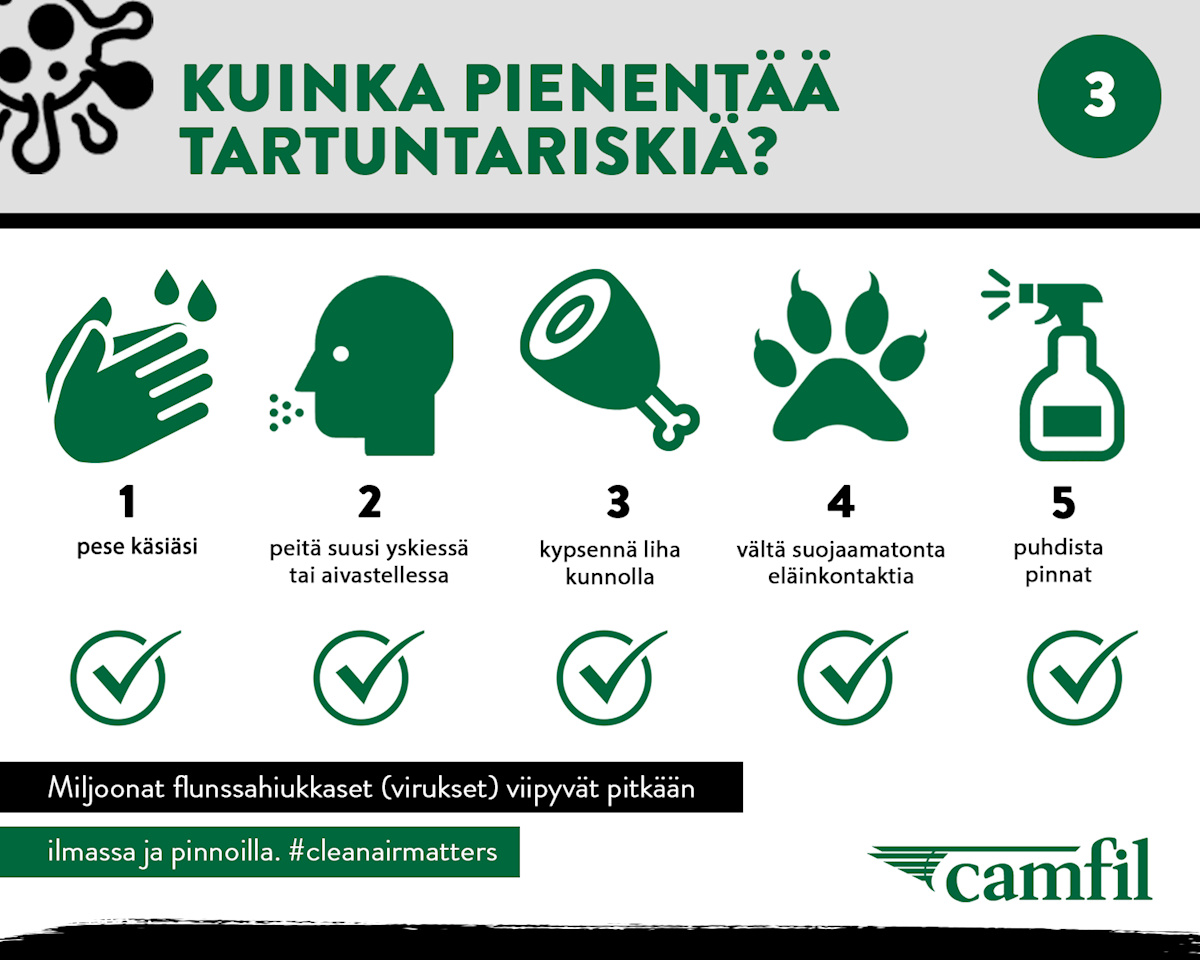 KUINKA PIENENTÄÄ TARTUNTARISKIÄ?

3

1
pese käsiäsi

2
peitä suusi yskiessä tai aivastellessa

3
kypsennä liha kunnolla

4
vältä suojaamatonta eläinkontaktia

5
puhdista pinnat

Miljoonat flunssahiukkaset (virukset) viipyvät pitkään

ilmassa ja pinnoilla. #cleanairmatters

camfil