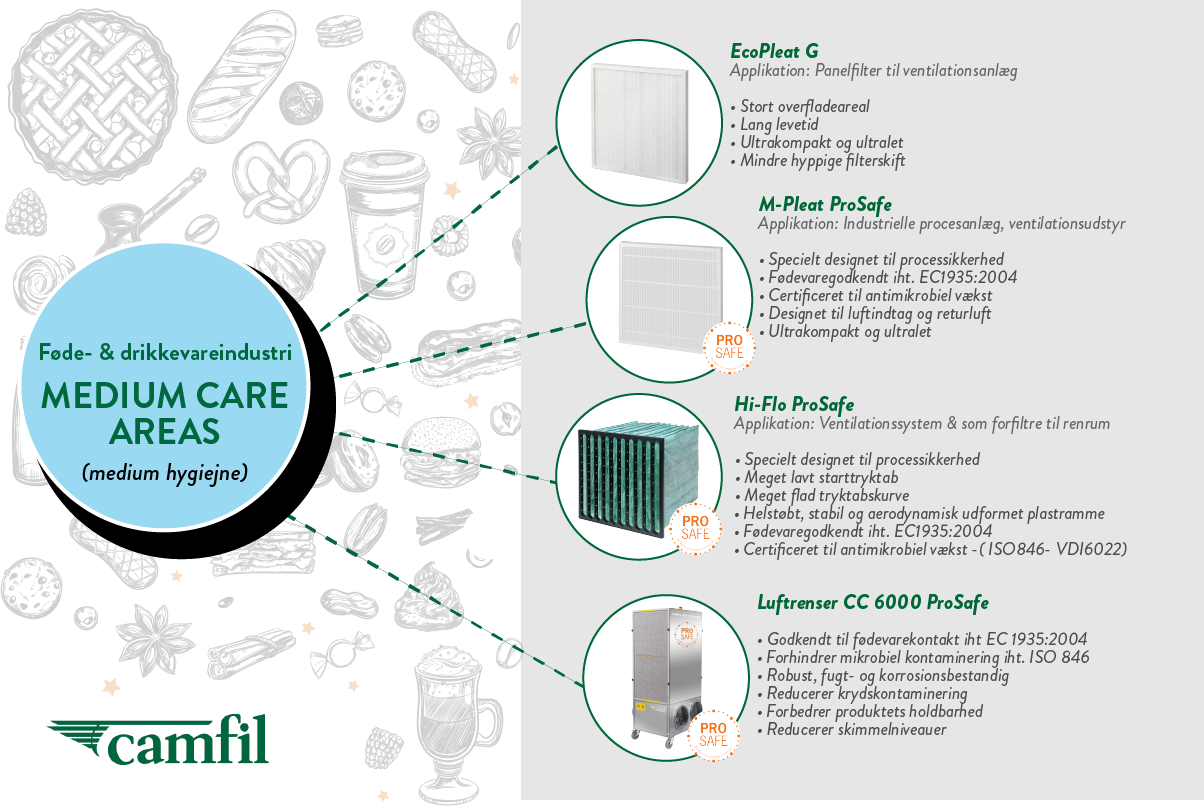 Føde- & drikkevareindustri

MEDIUM CARE AREAS

(medium hygiejne)

camfil

EcoPleat G
Applikation: Panelfilter til ventilationsanlæg

• Stort overfladeareal
• Lang levetid
• Ultrakompakt og ultralet
• Mindre hyppige filterskift

M-Pleat ProSafe
Applikation: Industrielle procesanlæg, ventilationsudstyr

• Specielt designet til processikkerhed
• Fødevaregodkendt iht. EC1935:2004
• Certificeret til antimikrobiel vækst
• Designet til luftindtag og returluft
• Ultrakompakt og ultralet

PRO SAFE

Hi-Flo ProSafe
Applikation: Ventilationssystem & som forfiltre til renrum

• Specielt designet til processikkerhed
• Meget lavt starttryktab
• Meget flad tryktabskurve
• Helstøbt, stabil og aerodynamisk udformet plastramme
• Fødevaregodkendt iht. EC1935:2004
• Certificeret til antimikrobiel vækst - ( ISO846- VDI6022)

PRO SAFE

Luftrenser CC 6000 ProSafe

• Godkendt til fødevarekontakt iht EC 1935:2004
• Forhindrer mikrobiel kontaminering iht. ISO 846
• Robust, fugt- og korrosionsbestandig
• Reducerer krydskontaminering
• Forbedrer produktets holdbarhed
• Reducerer skimmelniveauer

PRO SAFE

PRO SAFE