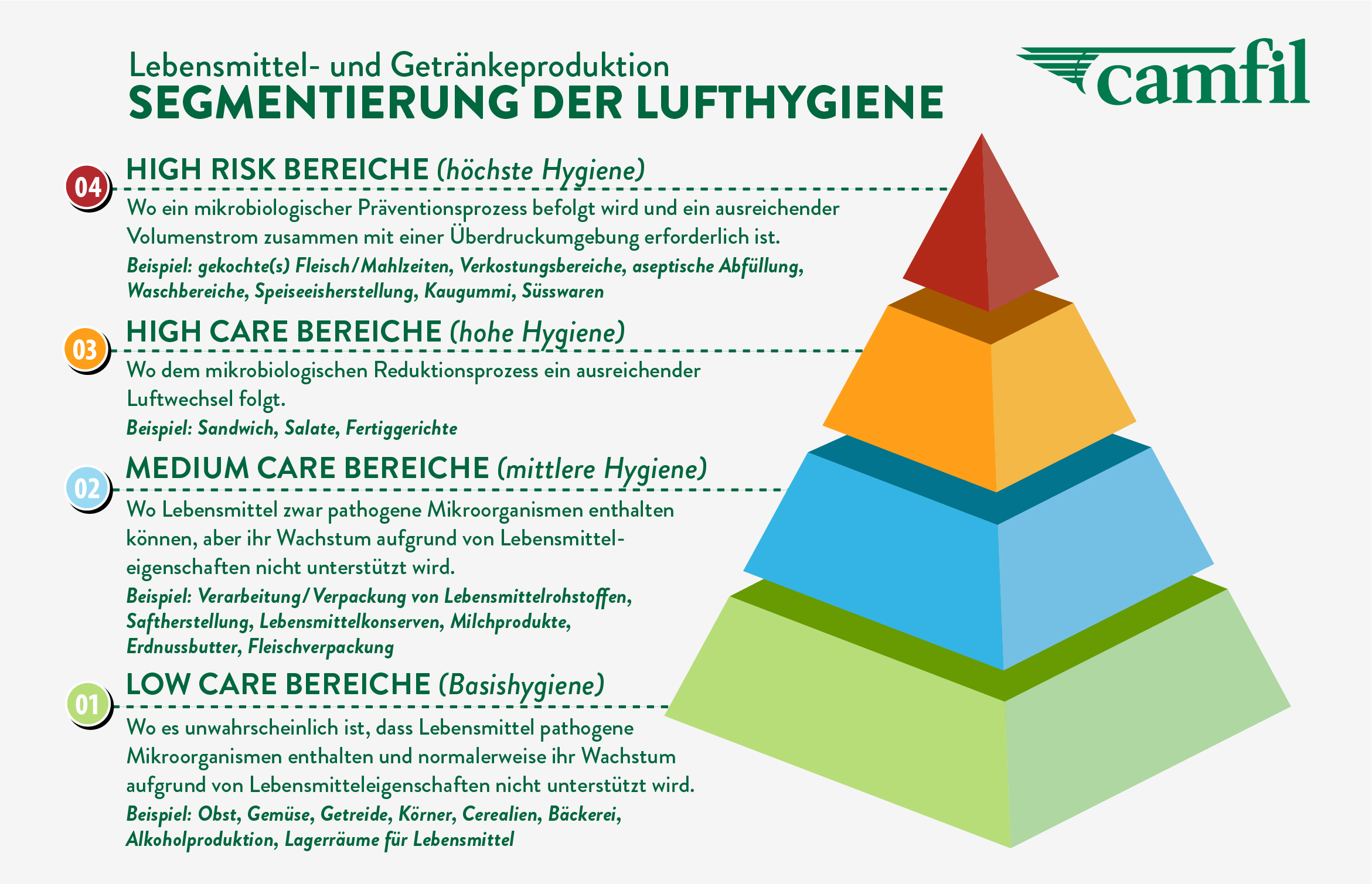 Lebensmittel- und Getränkeproduktion
SEGMENTIERUNG DER LUFTHYGIENE

camfil

04 HIGH RISK BEREICHE (höchste Hygiene)
Wo ein mikrobiologischer Präventionsprozess befolgt wird und ein ausreichender Volumenstrom zusammen mit einer Überdruckumgebung erforderlich ist.
Beispiel: gekochte(s) Fleisch/Mahlzeiten, Verkostungsbereiche, aseptische Abfüllung, Waschbereiche, Speiseeisherstellung, Kaugummi, Süsswaren

03 HIGH CARE BEREICHE (hohe Hygiene)
Wo dem mikrobiologischen Reduktionsprozess ein ausreichender Luftwechsel folgt.
Beispiel: Sandwich, Salate, Fertiggerichte

02 MEDIUM CARE BEREICHE (mittlere Hygiene)
Wo Lebensmittel zwar pathogene Mikroorganismen enthalten können, aber ihr Wachstum aufgrund von Lebensmitteleigenschaften nicht unterstützt wird.
Beispiel: Verarbeitung/Verpackung von Lebensmittelrohstoffen, Saftherstellung, Lebensmittelkonserven, Milchprodukte, Erdnussbutter, Fleischverpackung

01 LOW CARE BEREICHE (Basishygiene)
Wo es unwahrscheinlich ist, dass Lebensmittel pathogene Mikroorganismen enthalten und normalerweise ihr Wachstum aufgrund von Lebensmitteleigenschaften nicht unterstützt wird.
Beispiel: Obst, Gemüse, Getreide, Körner, Cerealien, Bäckerei, Alkoholproduktion, Lagerräume für Lebensmittel