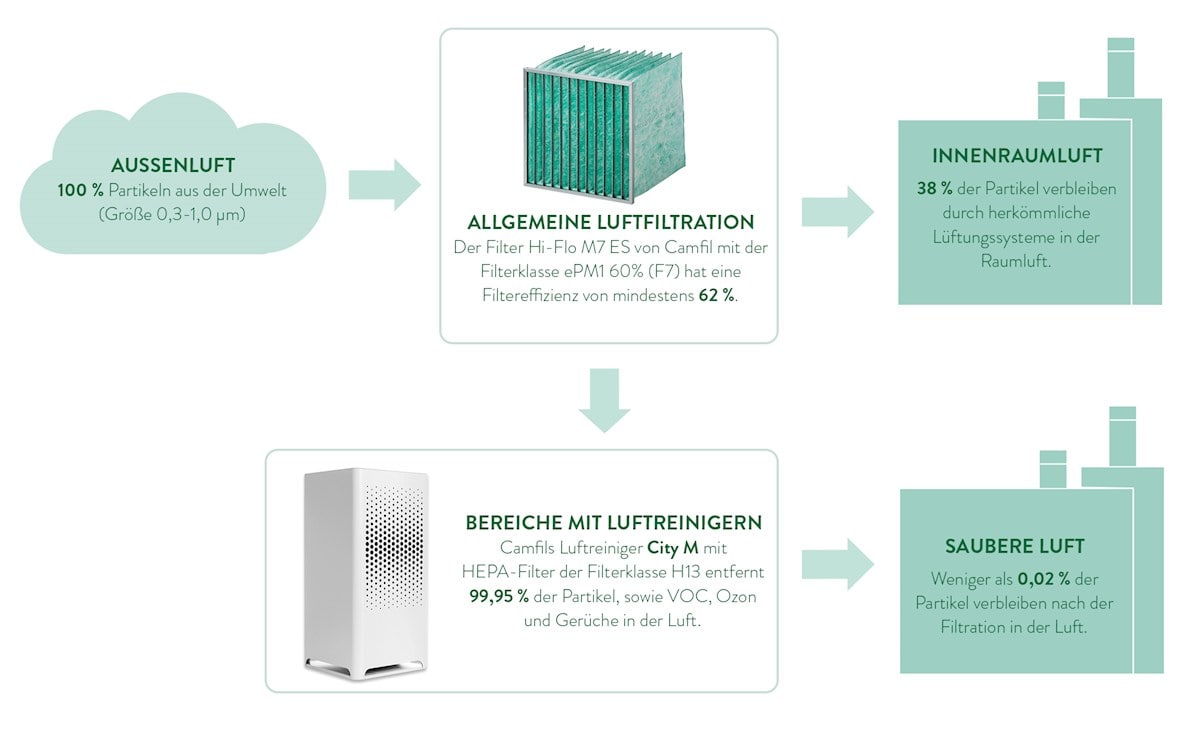 AUSSENLUFT
100 % Partikeln aus der Umwelt (Größe 0,3-1,0 µm)

ALLGEMEINE LUFTFILTRATION
Der Filter Hi-Flo M7 ES von Camfil mit der Filterklasse ePM1 60% (F7) hat eine Filtereffizienz von mindestens 62 %.

INNENRAUMLUFT
38 % der Partikel verbleiben durch herkömmliche Lüftungssysteme in der Raumluft.

BEREICHE MIT LUFTREINIGERN
Camfils Luftreiniger City M mit HEPA-Filter der Filterklasse H13 entfernt 99,95 % der Partikel, sowie VOC, Ozon und Gerüche in der Luft.

SAUBERE LUFT
Weniger als 0,02 % der Partikel verbleiben nach der Filtration in der Luft.