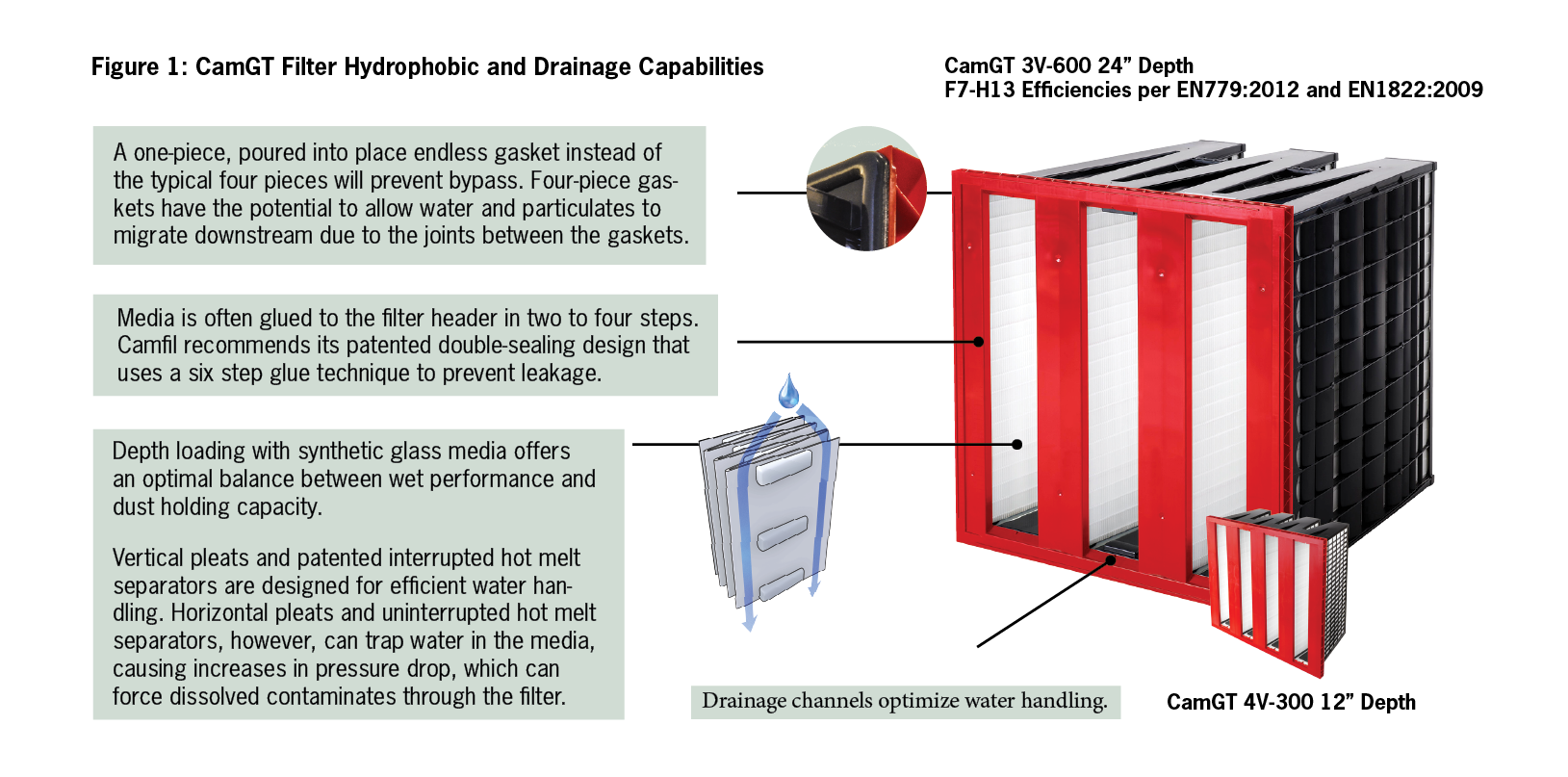 Figure 1: CamGT Filter Hydrophobic and Drainage Capabilities

CamGT 3V-600 24” Depth
F7-H13 Efficiencies per EN779:2012 and EN1822:2009

A one-piece, poured into place endless gasket instead of the typical four pieces will prevent bypass. Four-piece gaskets have the potential to allow water and particulates to migrate downstream due to the joints between the gaskets.

Media is often glued to the filter header in two to four steps. Camfil recommends its patented double-sealing design that uses a six step glue technique to prevent leakage.

Depth loading with synthetic glass media offers an optimal balance between wet performance and dust holding capacity.

Vertical pleats and patented interrupted hot melt separators are designed for efficient water handling. Horizontal pleats and uninterrupted hot melt separators, however, can trap water in the media, causing increases in pressure drop, which can force dissolved contaminates through the filter.

Drainage channels optimize water handling.

CamGT 4V-300 12” Depth