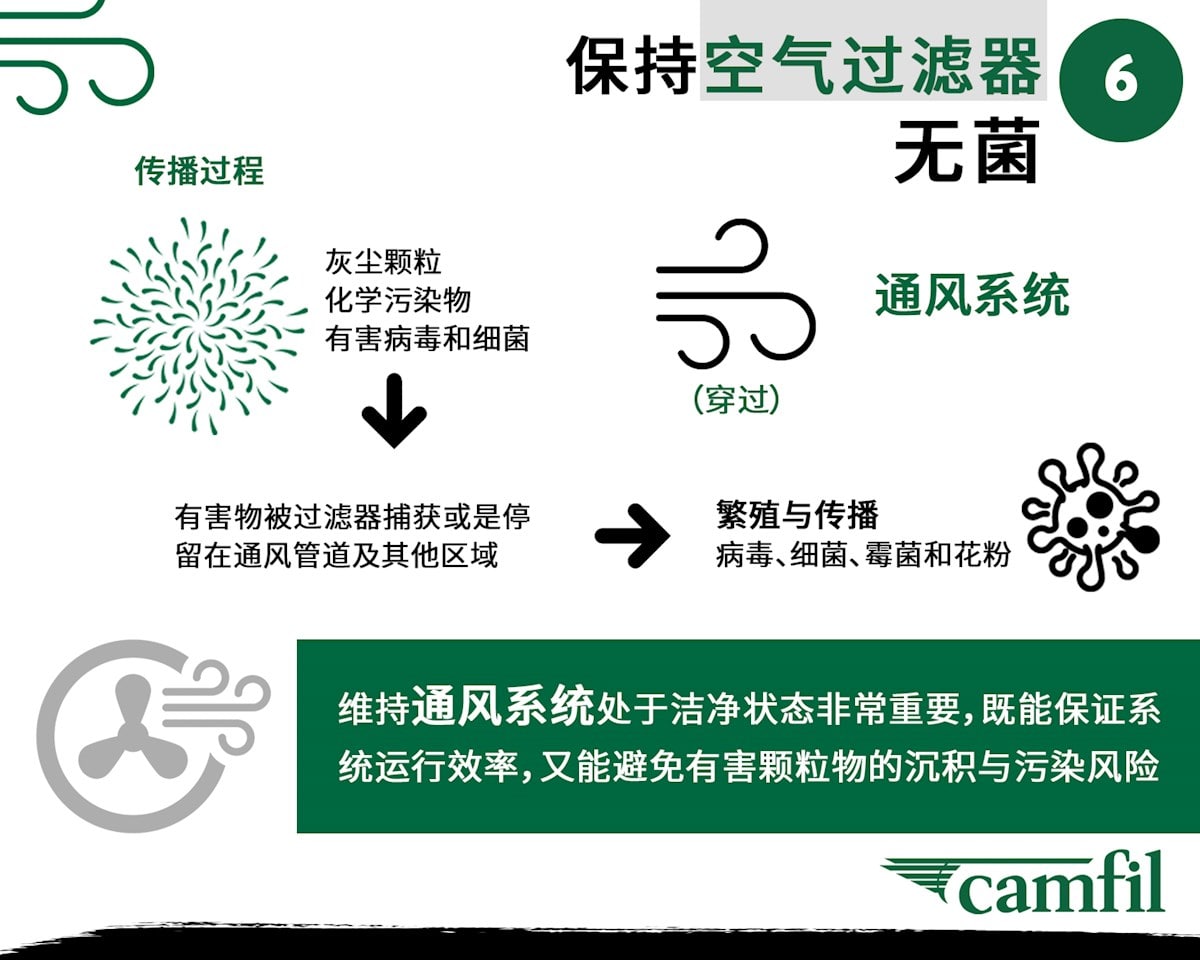 保持空气过滤器无菌

6

传播过程

灰尘颗粒
化学污染物
有害病毒和细菌

通风系统

(穿过)

有害物被过滤器捕获或是停留在通风管道及其他区域

繁殖与传播
病毒、细菌、霉菌和花粉

维持通风系统处于洁净状态非常重要，既能保证系统运行效率，又能避免有害颗粒物的沉积与污染风险

camfil