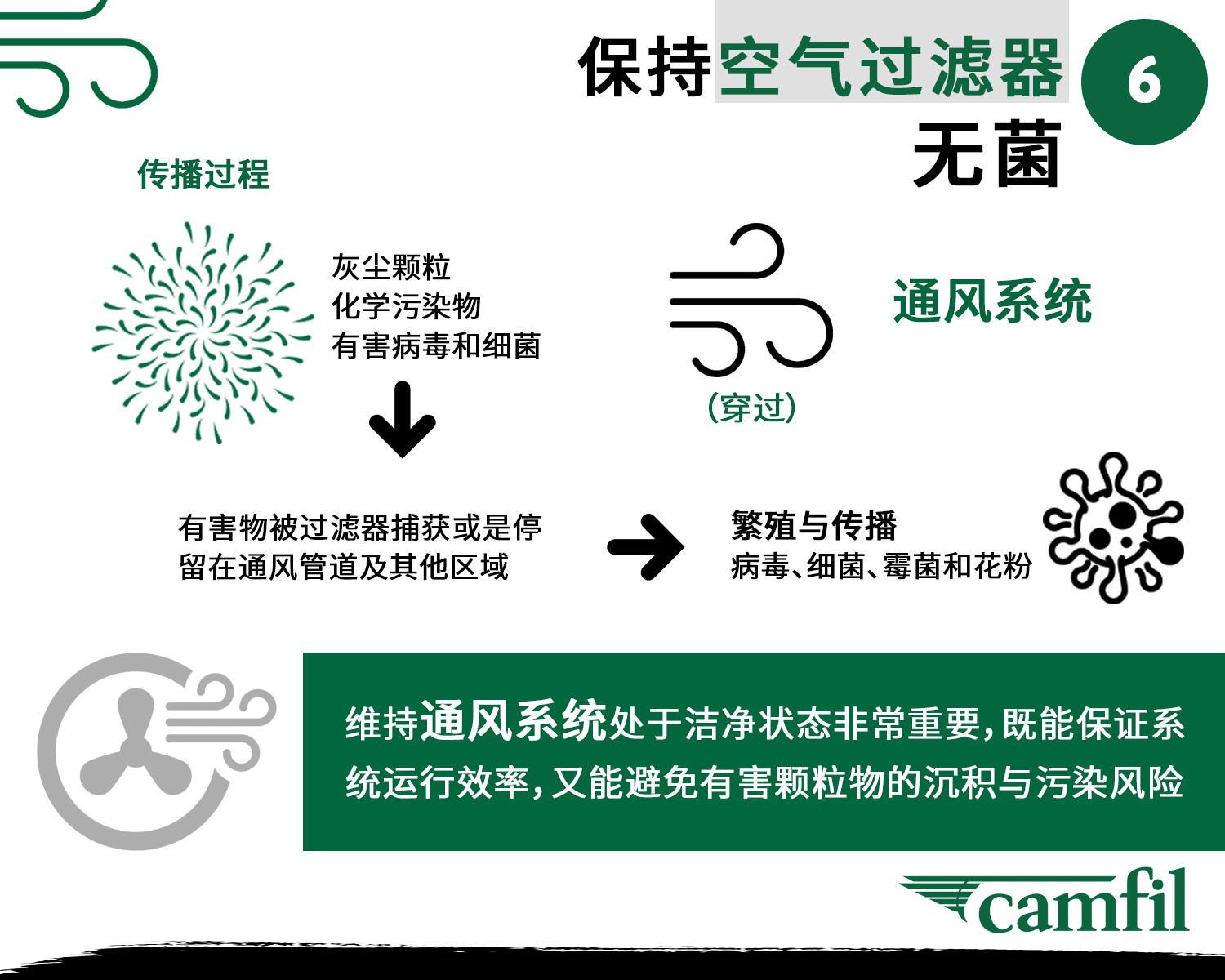 保持空气过滤器无菌

6

传播过程

灰尘颗粒
化学污染物
有害病毒和细菌

通风系统

（穿过）

有害物被过滤器捕获或是停留在通风管道及其他区域

繁殖与传播
病毒、细菌、霉菌和花粉

维持通风系统处于洁净状态非常重要，既能保证系统运行效率，又能避免有害颗粒物的沉积与污染风险

camfil