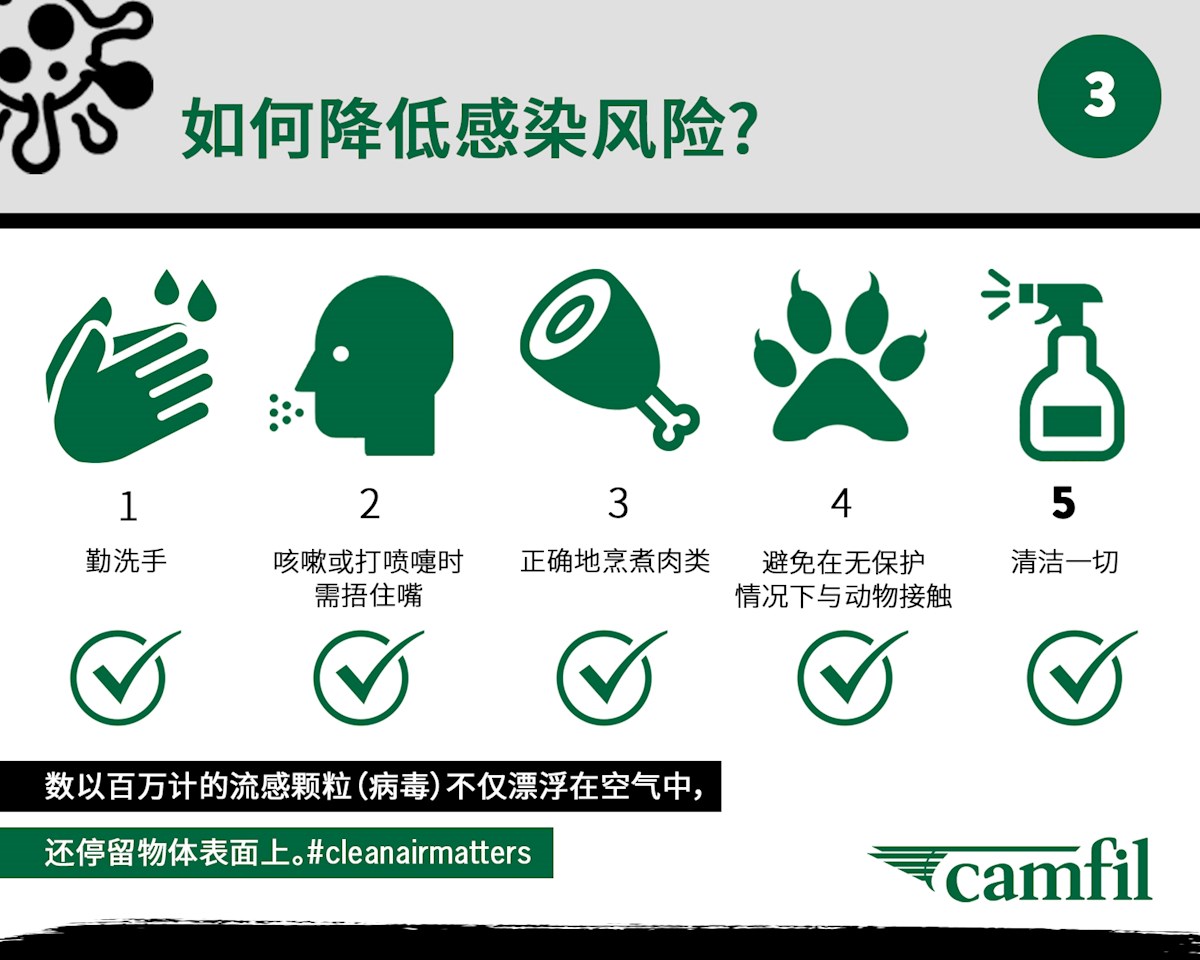 如何降低感染风险?

3

1
勤洗手

2
咳嗽或打喷嚏时需捂住嘴

3
正确地烹煮肉类

4
避免在无保护情况下与动物接触

5
清洁一切

数以百万计的流感颗粒(病毒)不仅漂浮在空气中,

还停留物体表面上。#cleanairmatters

camfil