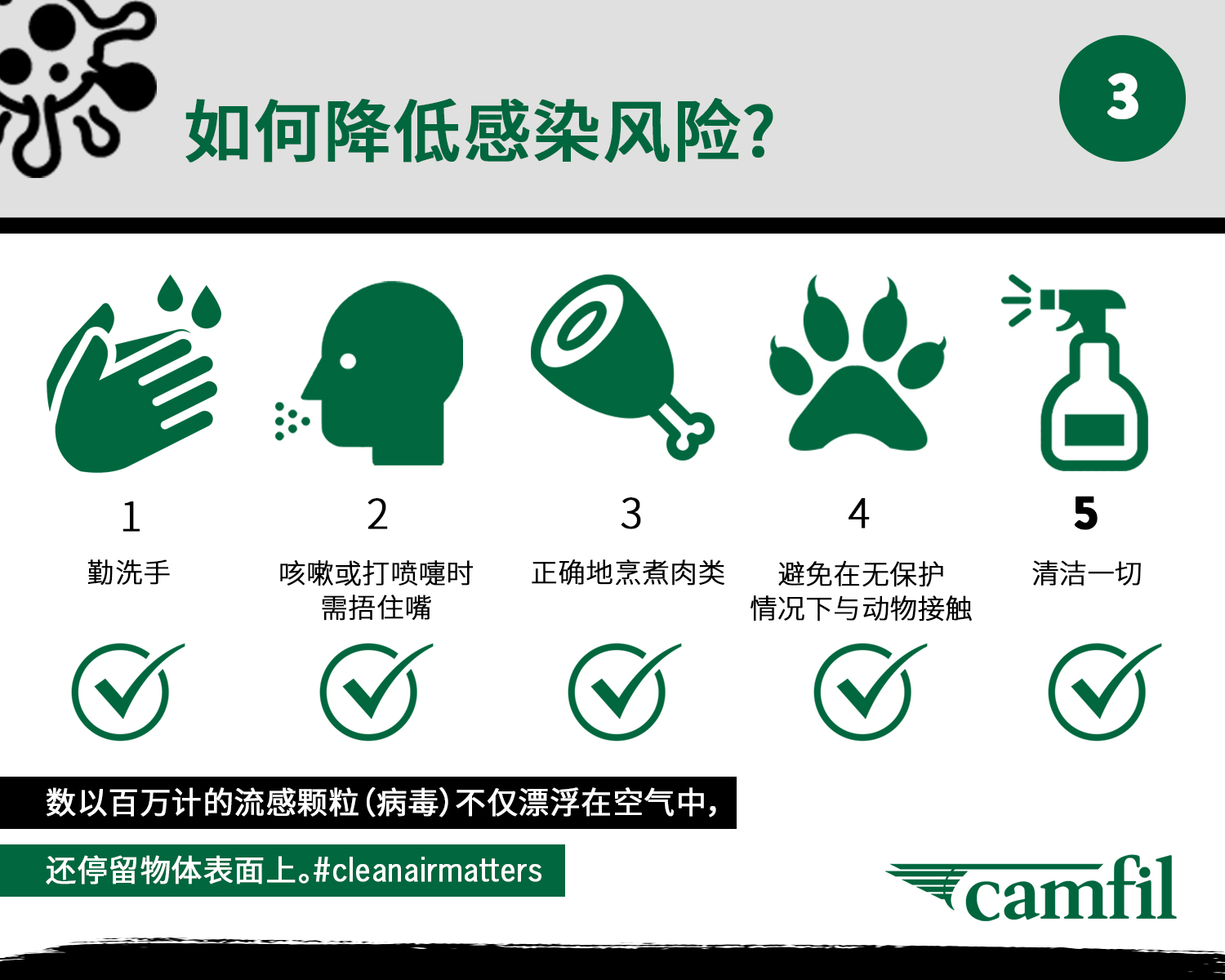 如何降低感染风险?

3

1
勤洗手

2
咳嗽或打喷嚏时需捂住嘴

3
正确地烹煮肉类

4
避免在无保护情况下与动物接触

5
清洁一切

数以百万计的流感颗粒(病毒)不仅漂浮在空气中,

还停留物体表面上。#cleanairmatters

camfil