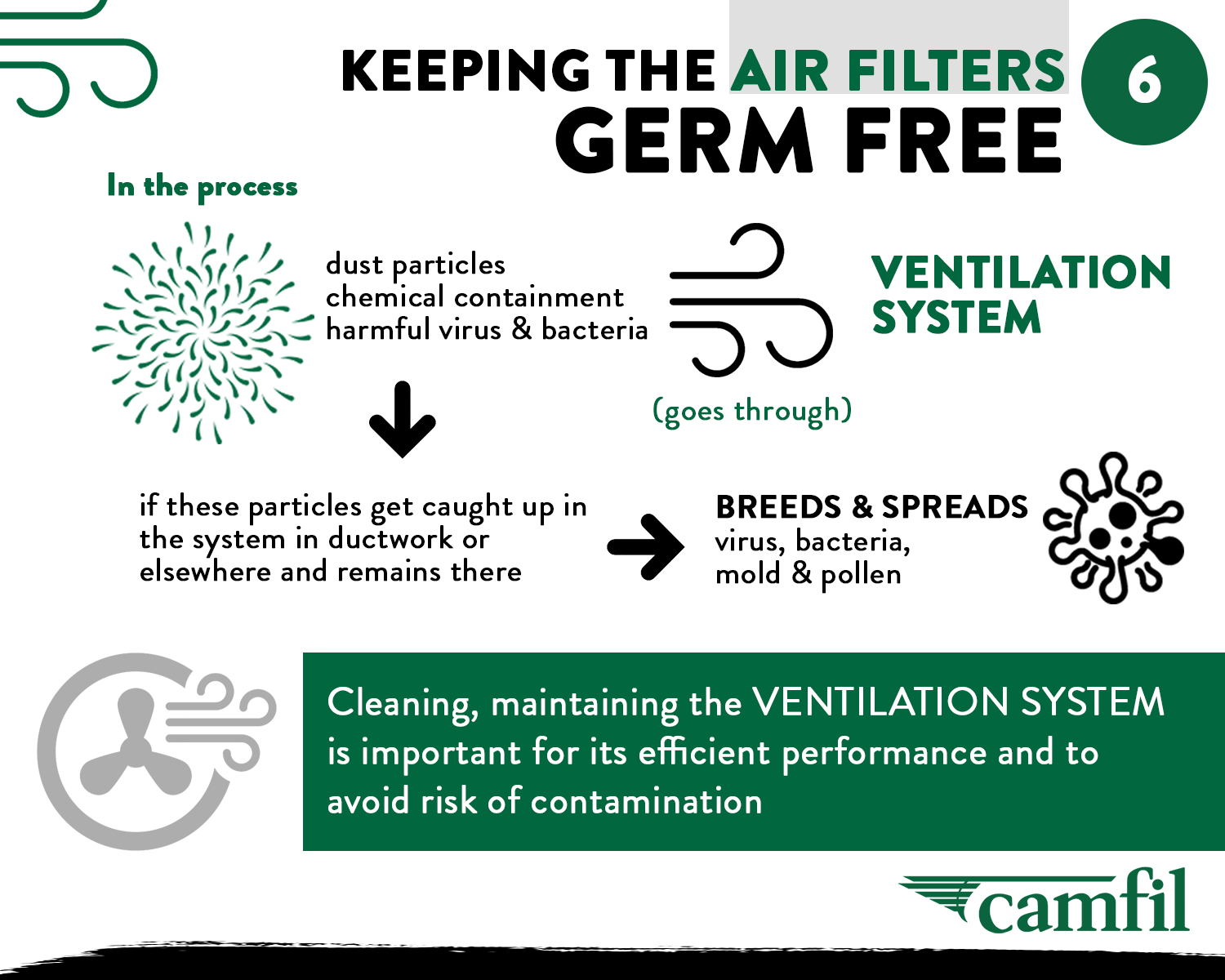 KEEPING THE AIR FILTERS GERM FREE

6

In the process

dust particles
chemical containment
harmful virus & bacteria

VENTILATION SYSTEM

(goes through)

if these particles get caught up in the system in ductwork or elsewhere and remains there

BREEDS & SPREADS
virus, bacteria, mold & pollen

Cleaning, maintaining the VENTILATION SYSTEM is important for its efficient performance and to avoid risk of contamination

camfil