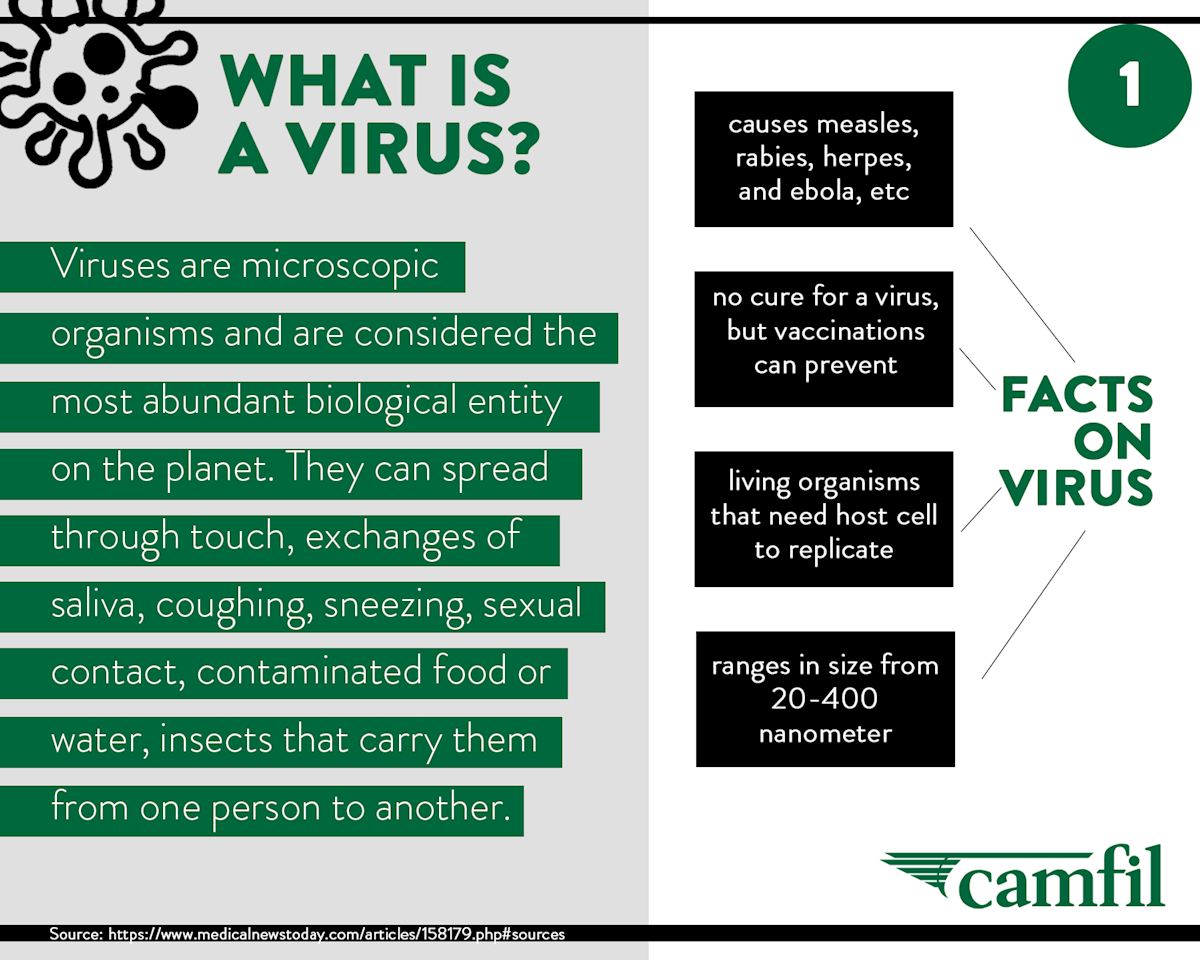 WHAT IS A VIRUS?

Viruses are microscopic organisms and are considered the most abundant biological entity on the planet. They can spread through touch, exchanges of saliva, coughing, sneezing, sexual contact, contaminated food or water, insects that carry them from one person to another.

1

causes measles, rabies, herpes, and ebola, etc

no cure for a virus, but vaccinations can prevent

living organisms that need host cell to replicate

ranges in size from 20-400 nanometer

FACTS ON VIRUS

camfil

Source: https://www.medicalnewstoday.com/articles/158179.php#sources