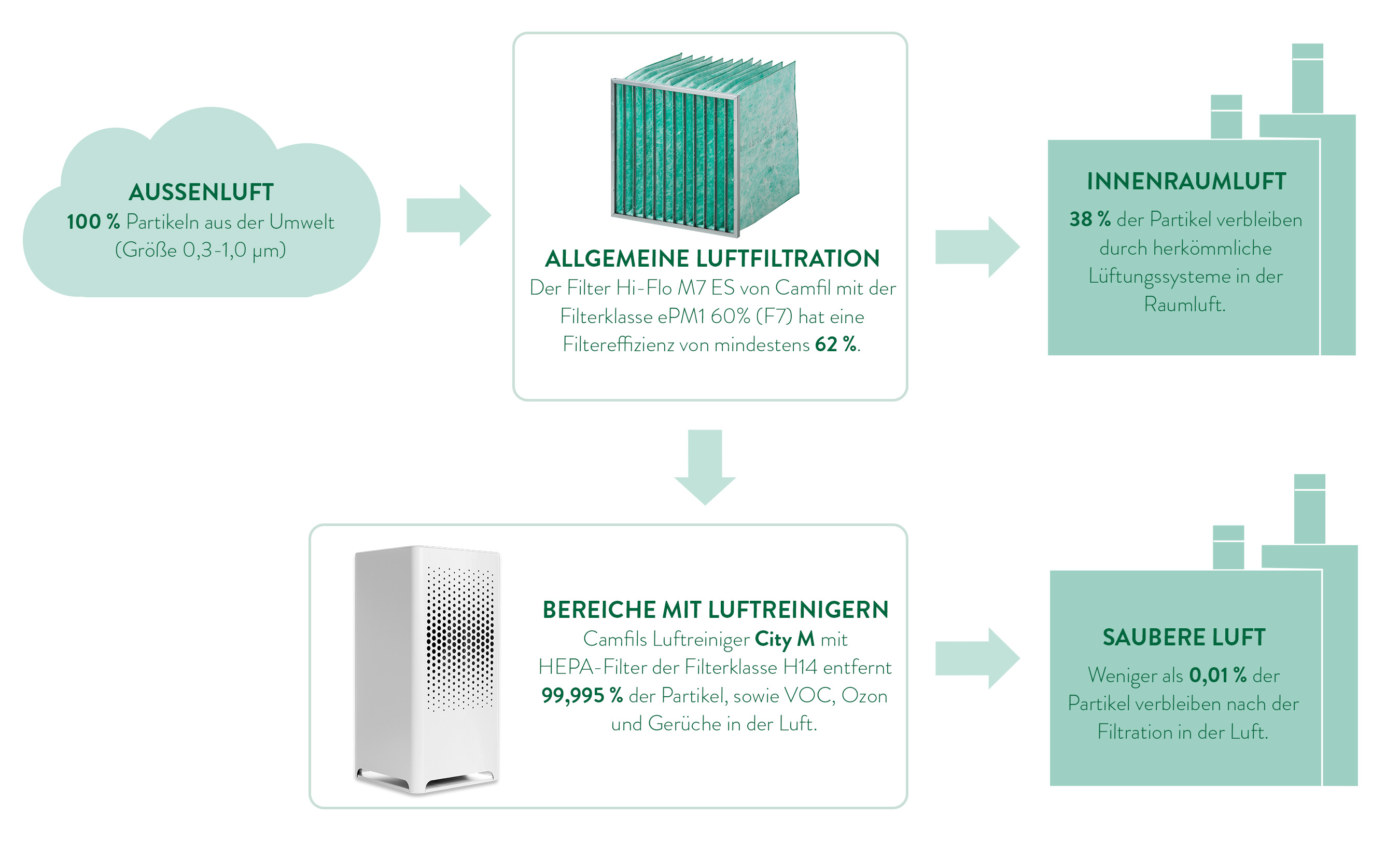 AUSSENLUFT
100 % Partikeln aus der Umwelt (Größe 0,3-1,0 µm)

ALLGEMEINE LUFTFILTRATION
Der Filter Hi-Flo M7 ES von Camfil mit der Filterklasse ePM1 60% (F7) hat eine Filtereffizienz von mindestens 62 %.

INNENRAUMLUFT
38 % der Partikel verbleiben durch herkömmliche Lüftungssysteme in der Raumluft.

BEREICHE MIT LUFTREINIGERN
Camfils Luftreiniger City M mit HEPA-Filter der Filterklasse H14 entfernt 99,995 % der Partikel, sowie VOC, Ozon und Gerüche in der Luft.

SAUBERE LUFT
Weniger als 0,01 % der Partikel verbleiben nach der Filtration in der Luft.