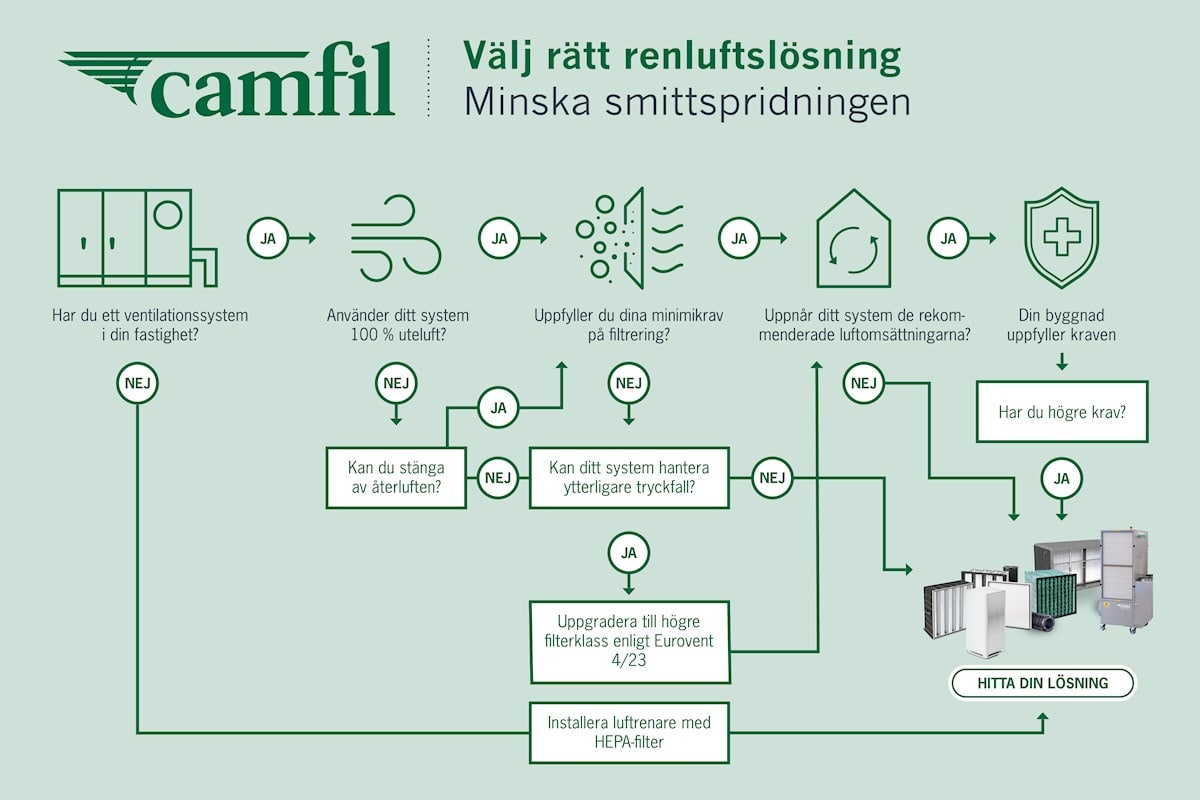 camfil

Välj rätt renluftslösning
Minska smittspridningen

Har du ett ventilationssystem i din fastighet?

JA

Använder ditt system 100 % uteluft?

JA

Uppfyller du dina minimikrav på filtrering?

JA

Uppnår ditt system de rekommenderade luftomsättningarna?

JA

Din byggnad uppfyller kraven

NEJ

NEJ

JA

NEJ

NEJ

Har du högre krav?

Kan du stänga av återluften?

NEJ

Kan ditt system hantera ytterligare tryckfall?

NEJ

JA

JA

Uppgradera till högre filterklass enligt Eurovent 4/23

HITTA DIN LÖSNING

Installera luftrenare med HEPA-filter