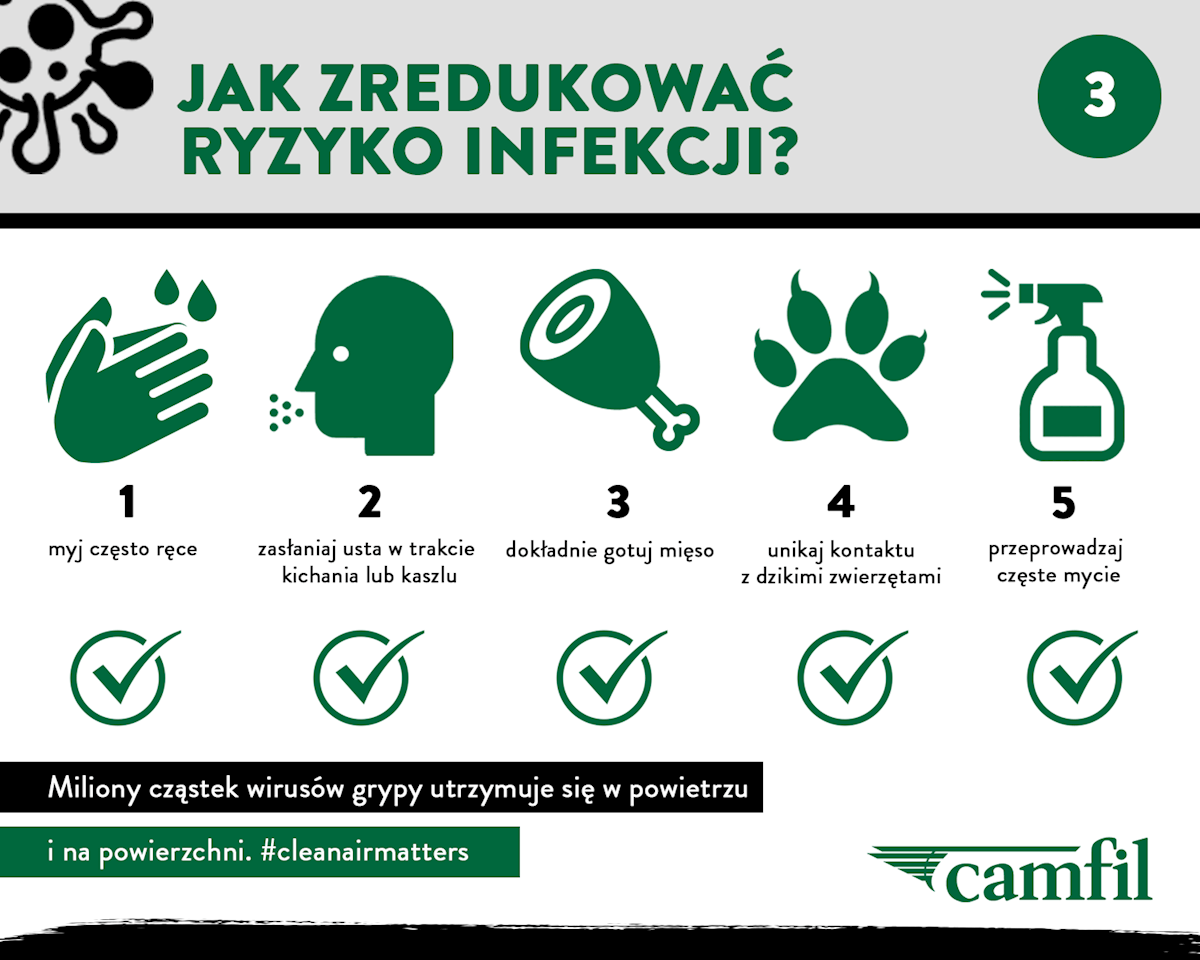 JAK ZREDUKOWAĆ RYZYKO INFEKCJI?

3

1
myj często ręce

2
zasłaniaj usta w trakcie kichania lub kaszlu

3
dokładnie gotuj mięso

4
unikaj kontaktu z dzikimi zwierzętami

5
przeprowadzaj częste mycie

Miliony cząstek wirusów grypy utrzymuje się w powietrzu

i na powierzchni. #cleanairmatters

camfil