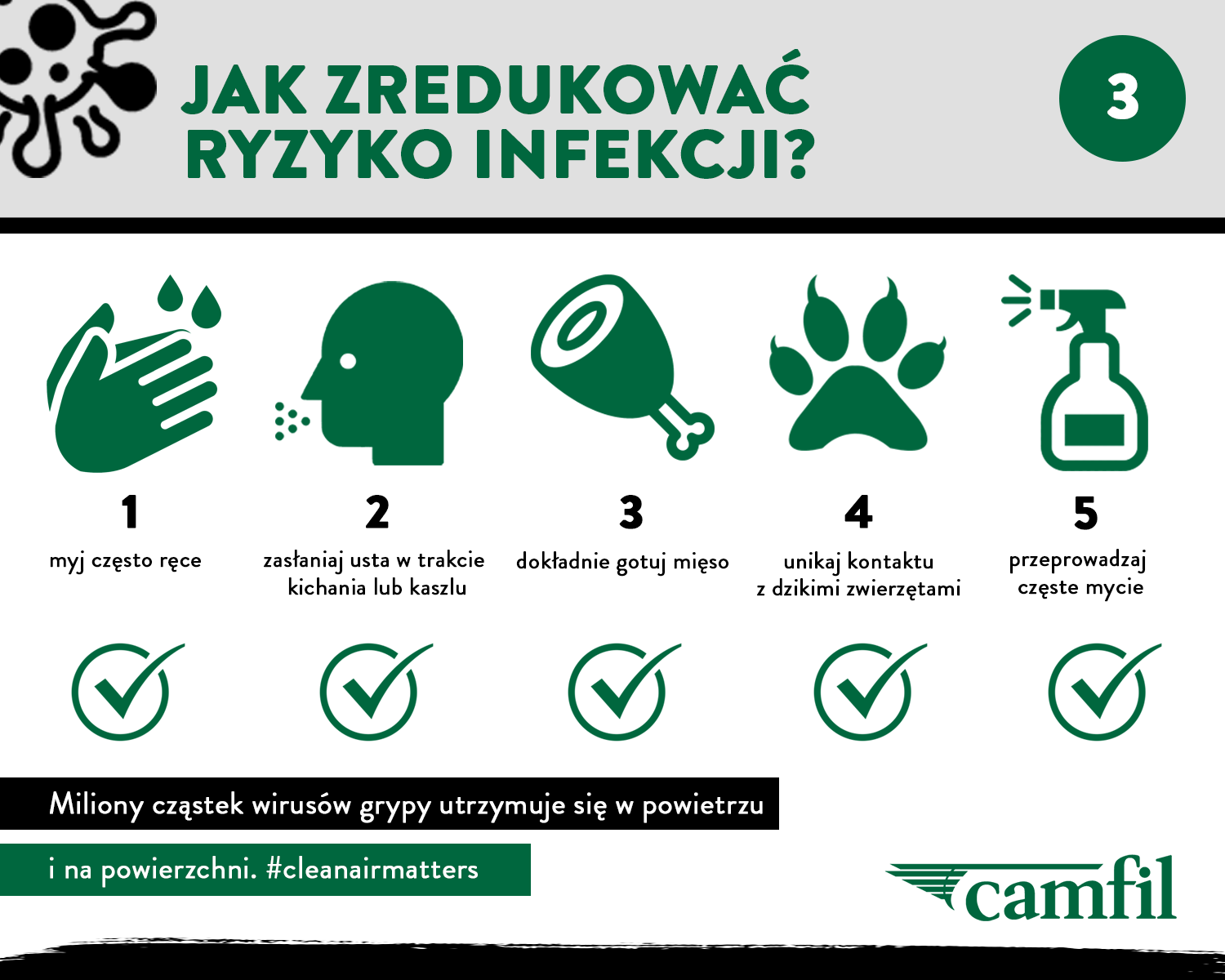 JAK ZREDUKOWAĆ RYZYKO INFEKCJI?

3

1
myj często ręce

2
zasłaniaj usta w trakcie kichania lub kaszlu

3
dokładnie gotuj mięso

4
unikaj kontaktu z dzikimi zwierzętami

5
przeprowadzaj częste mycie

Miliony cząstek wirusów grypy utrzymuje się w powietrzu i na powierzchni. #cleanairmatters

camfil