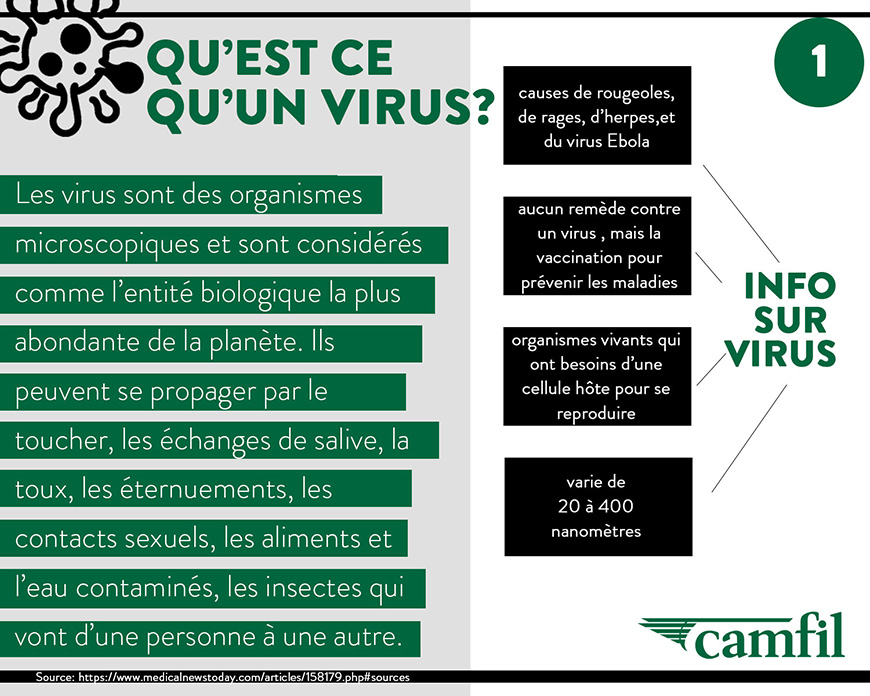 QU'EST CE QU'UN VIRUS?

1

Les virus sont des organismes microscopiques et sont considérés comme l'entité biologique la plus abondante de la planète. Ils peuvent se propager par le toucher, les échanges de salive, la toux, les éternuements, les contacts sexuels, les aliments et l'eau contaminés, les insectes qui vont d'une personne à une autre.

causes de rougeoles, de rages, d'herpes,et du virus Ebola

aucun remède contre un virus , mais la vaccination pour prévenir les maladies

organismes vivants qui ont besoins d'une cellule hôte pour se reproduire

varie de 20 à 400 nanomètres

INFO SUR VIRUS

camfil

Source: https://www.medicalnewstoday.com/articles/158179.php#sources