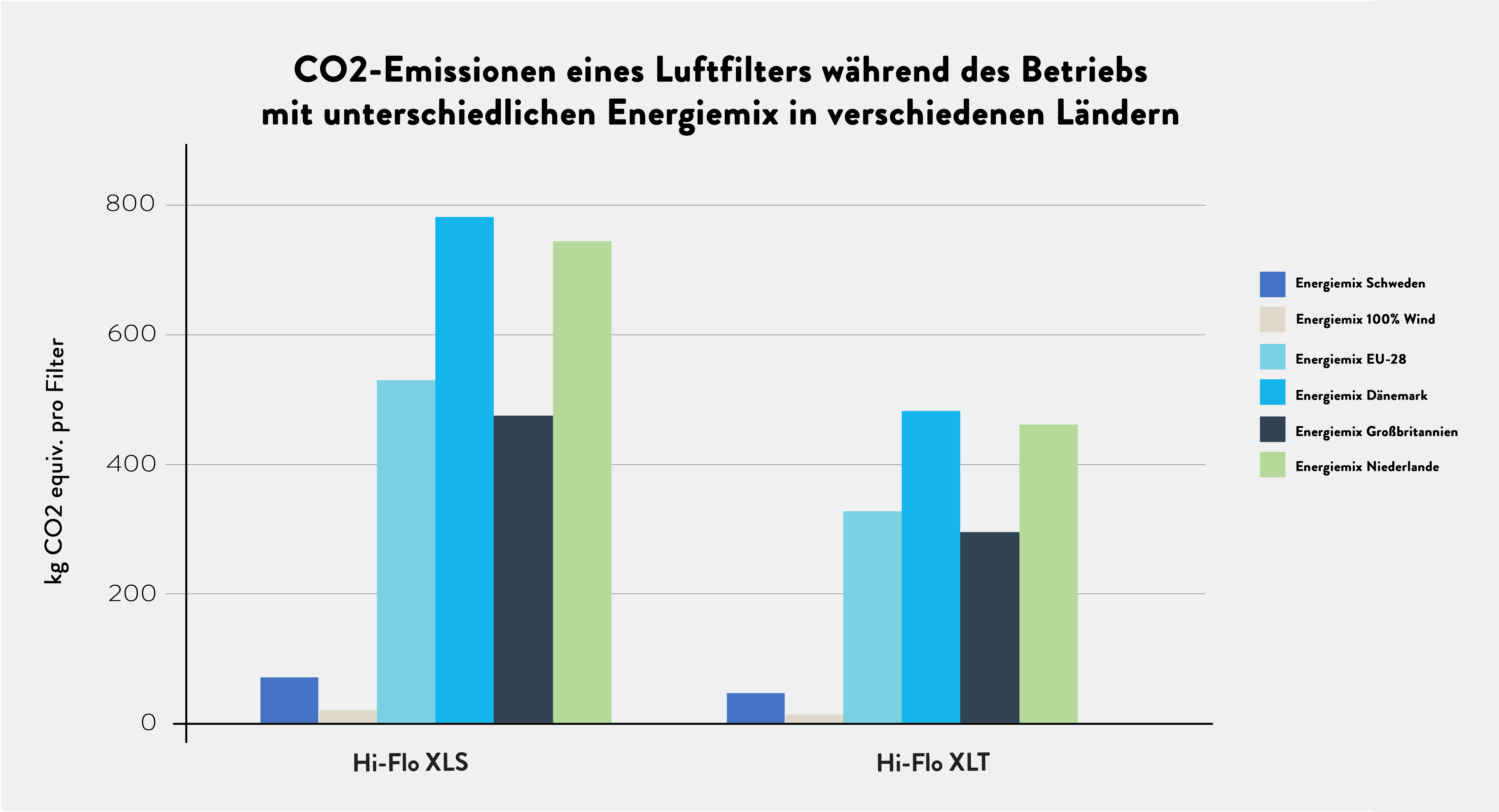 CO2-Emissionen eines Luftfilters während des Betriebs mit unterschiedlichen Energiemix in verschiedenen Ländern

kg CO2 equiv. pro Filter

800
600
400
200
0

Hi-Flo XLS
Hi-Flo XLT

Energiemix Schweden
Energiemix 100% Wind
Energiemix EU-28
Energiemix Dänemark
Energiemix Großbritannien
Energiemix Niederlande